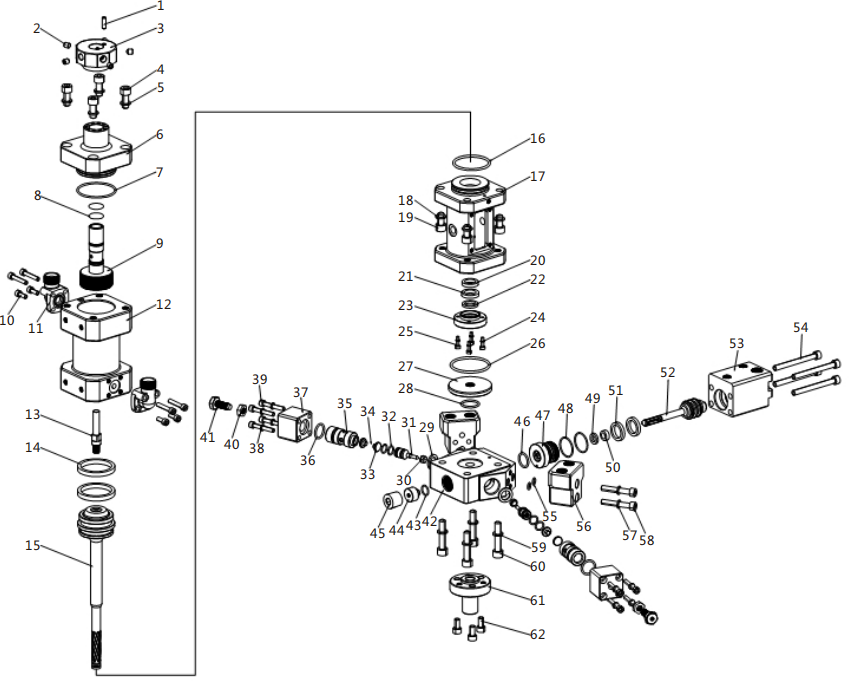 1
2
3
4
5
6
7
8
9
10
11
12
13
14
15
16
17
18
19
20
21
22
23
24
25
26
27
28
29
30
31
32
33
34
35
36
37
38
39
40
41
42
43
44
45
46
47
48
49
50
51
52
53
54
55
56
57
58
59
60
61
62