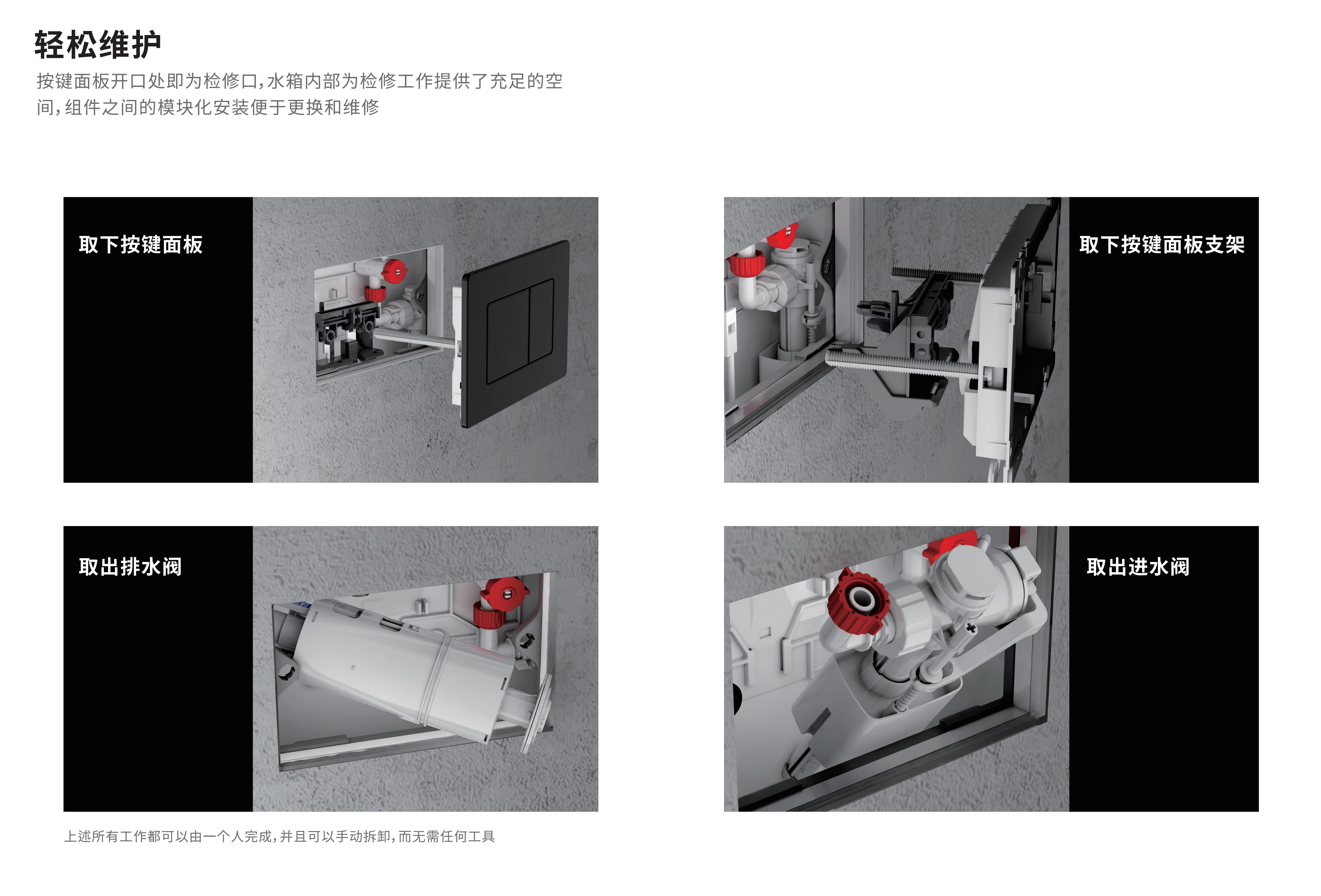 轻松维护

按键面板开口处即为检修口,水箱内部为检修工作提供了充足的空间,组件之间的模块化安装便于更换和维修

取下按键面板

取下按键面板支架

取出排水阀

取出进水阀

上述所有工作都可以由一个人完成,并且可以手动拆卸,而无需任何工具