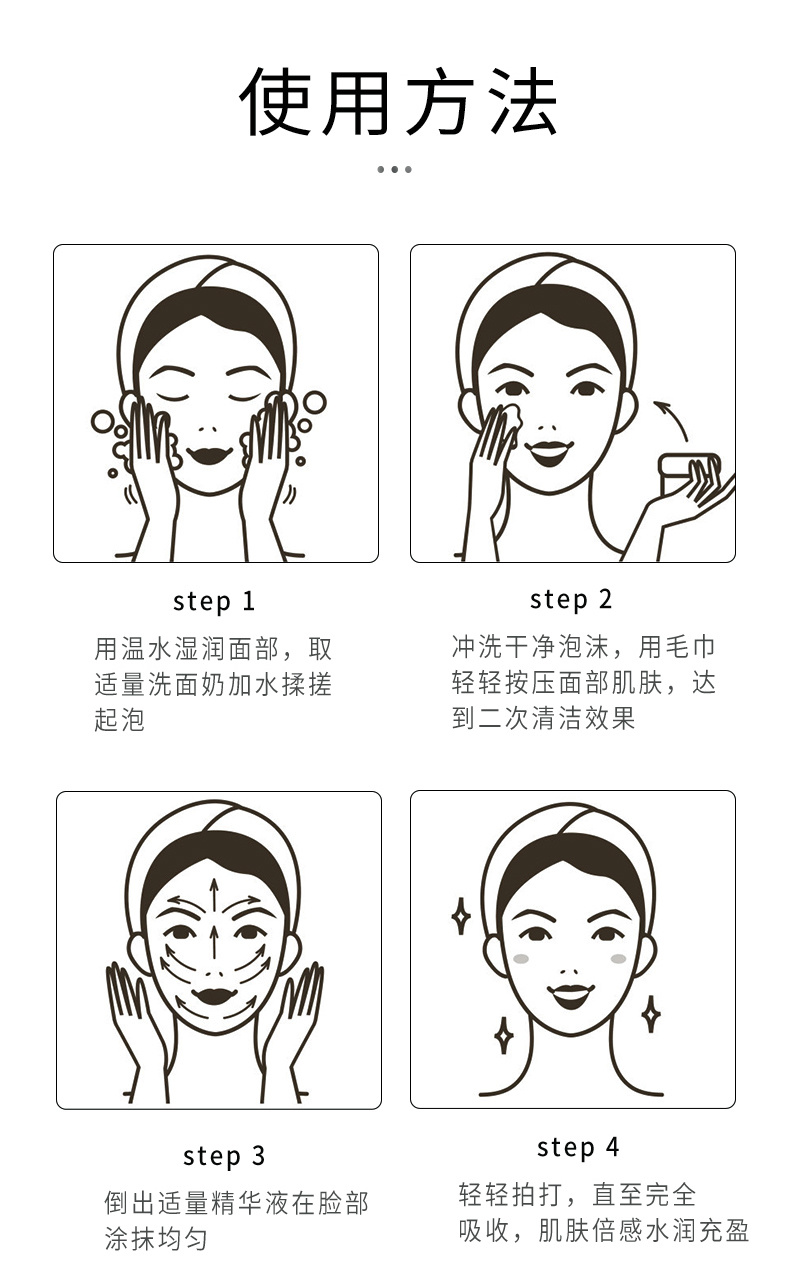 使用方法

step 1
用温水湿润面部，取适量洗面奶加水揉搓起泡

step 2
冲洗干净泡沫，用毛巾轻轻按压面部肌肤，达到二次清洁效果

step 3
倒出适量精华液在脸部涂抹均匀

step 4
轻轻拍打，直至完全吸收，肌肤倍感水润充盈