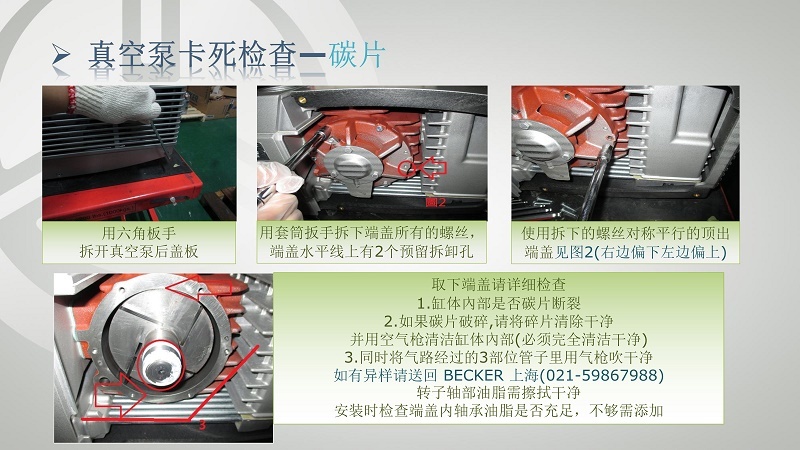 ➢ 真空泵卡死检查—碳片

圖2

用六角板手
拆开真空泵后盖板

用套筒扳手拆下端盖所有的螺丝，
端盖水平线上有2个预留拆卸孔

使用拆下的螺丝对称平行的顶出
端盖见图2(右边偏下左边偏上)

3

取下端盖请详细检查
1.缸体内部是否碳片断裂
2.如果碳片破碎,请将碎片清除干净
并用空气枪清洁缸体内部(必须完全清洁干净)
3.同时将气路经过的3部位管子里用气枪吹干净
如有异样请送回 BECKER 上海(021-59867988)
转子轴部油脂需擦拭干净
安装时检查端盖内轴承油脂是否充足，不够需添加