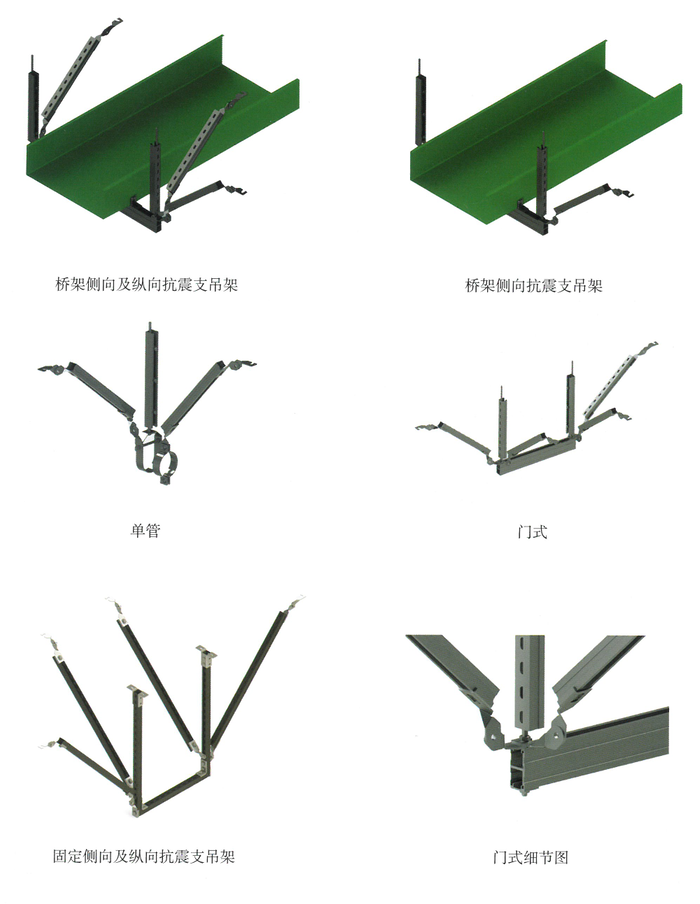 桥架侧向及纵向抗震支吊架

桥架侧向抗震支吊架

单管

门式

固定侧向及纵向抗震支吊架

门式细节图