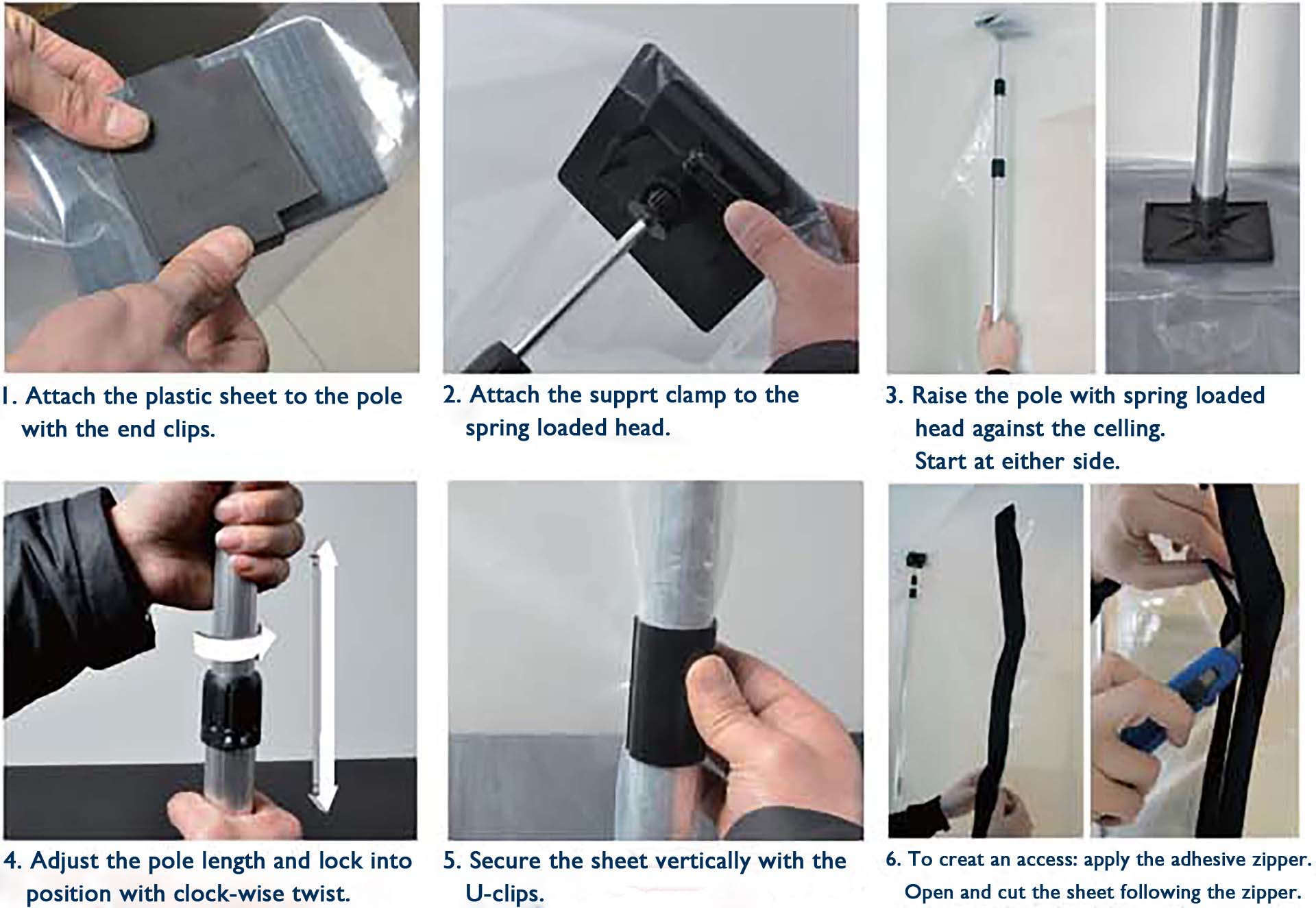 1. Attach the plastic sheet to the pole with the end clips.

2. Attach the supprt clamp to the spring loaded head.

3. Raise the pole with spring loaded head against the celling. Start at either side.

4. Adjust the pole length and lock into position with clock-wise twist.

5. Secure the sheet vertically with the U-clips.

6. To creat an access: apply the adhesive zipper. Open and cut the sheet following the zipper.