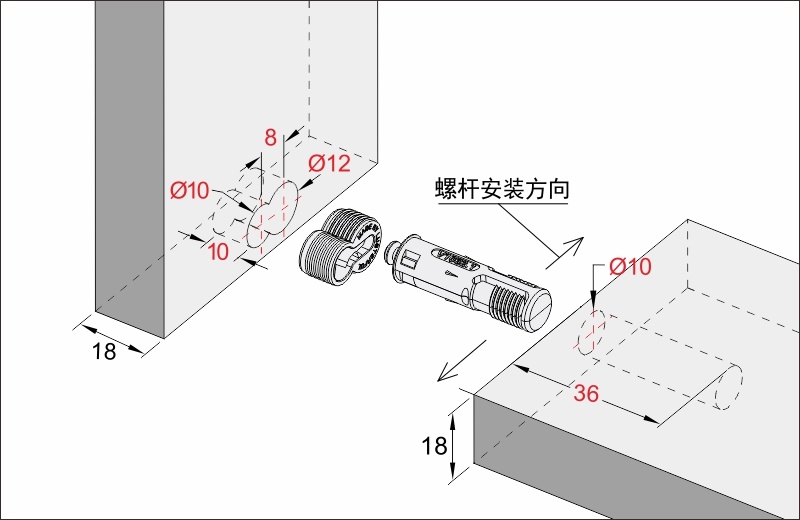 8
Ø12
Ø10
10
螺杆安装方向
Ø10
18
36
18