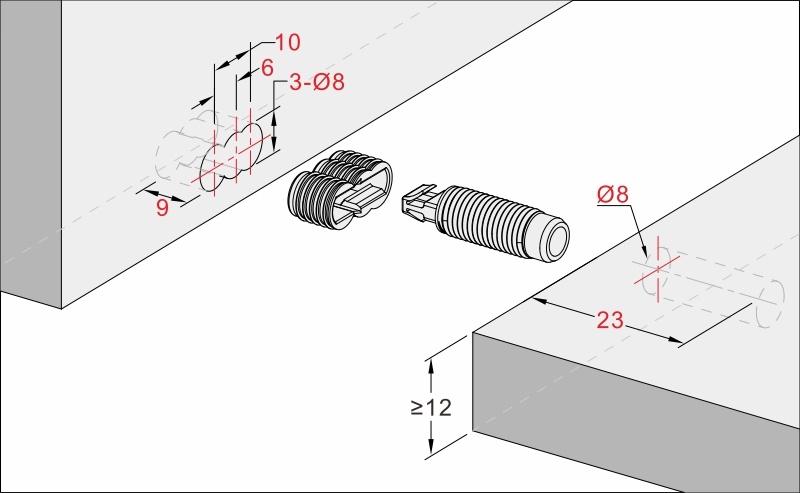 10
6
3-Ø8
9
Ø8
23
≥12