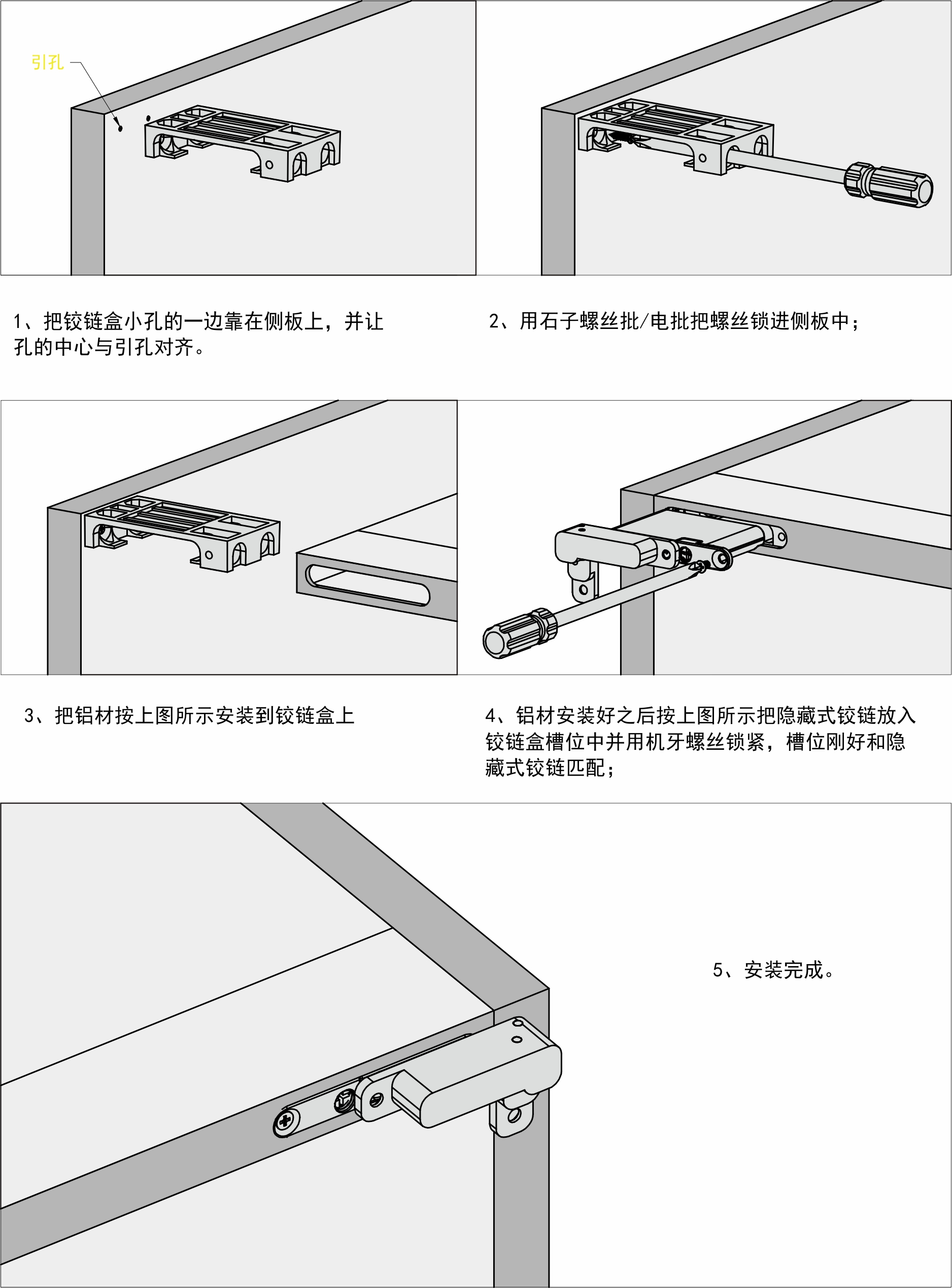 引孔

1、把铰链盒小孔的一边靠在侧板上，并让孔的中心与引孔对齐。

2、用石子螺丝批/电批把螺丝锁进侧板中；

3、把铝材按上图所示安装到铰链盒上

4、铝材安装好之后按上图所示把隐藏式铰链放入铰链盒槽位中并用机牙螺丝锁紧，槽位刚好和隐藏式铰链匹配；

5、安装完成。