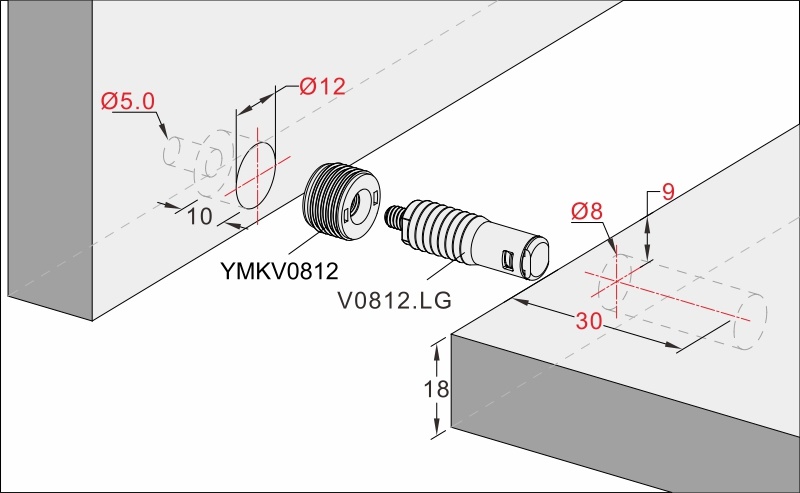 Ø5.0
Ø12
10
YMKV0812
V0812.LG
Ø8
9
30
18