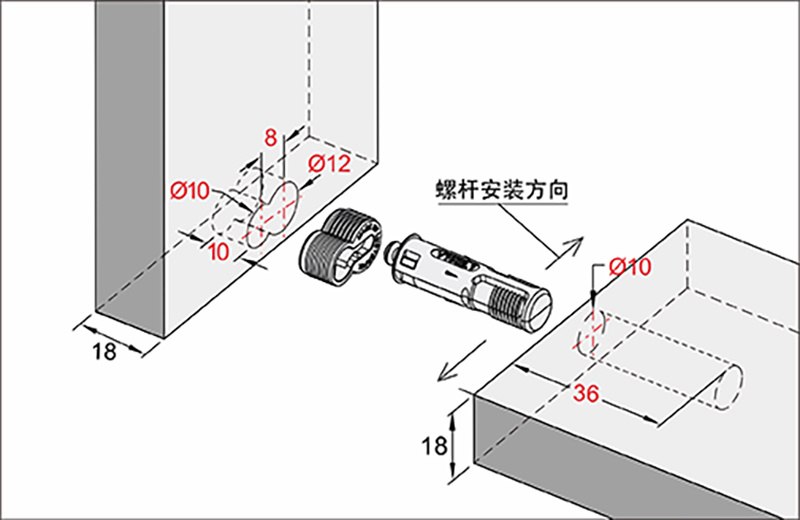 8
Ø12
Ø10
10
18
螺杆安装方向
Ø10
36
18