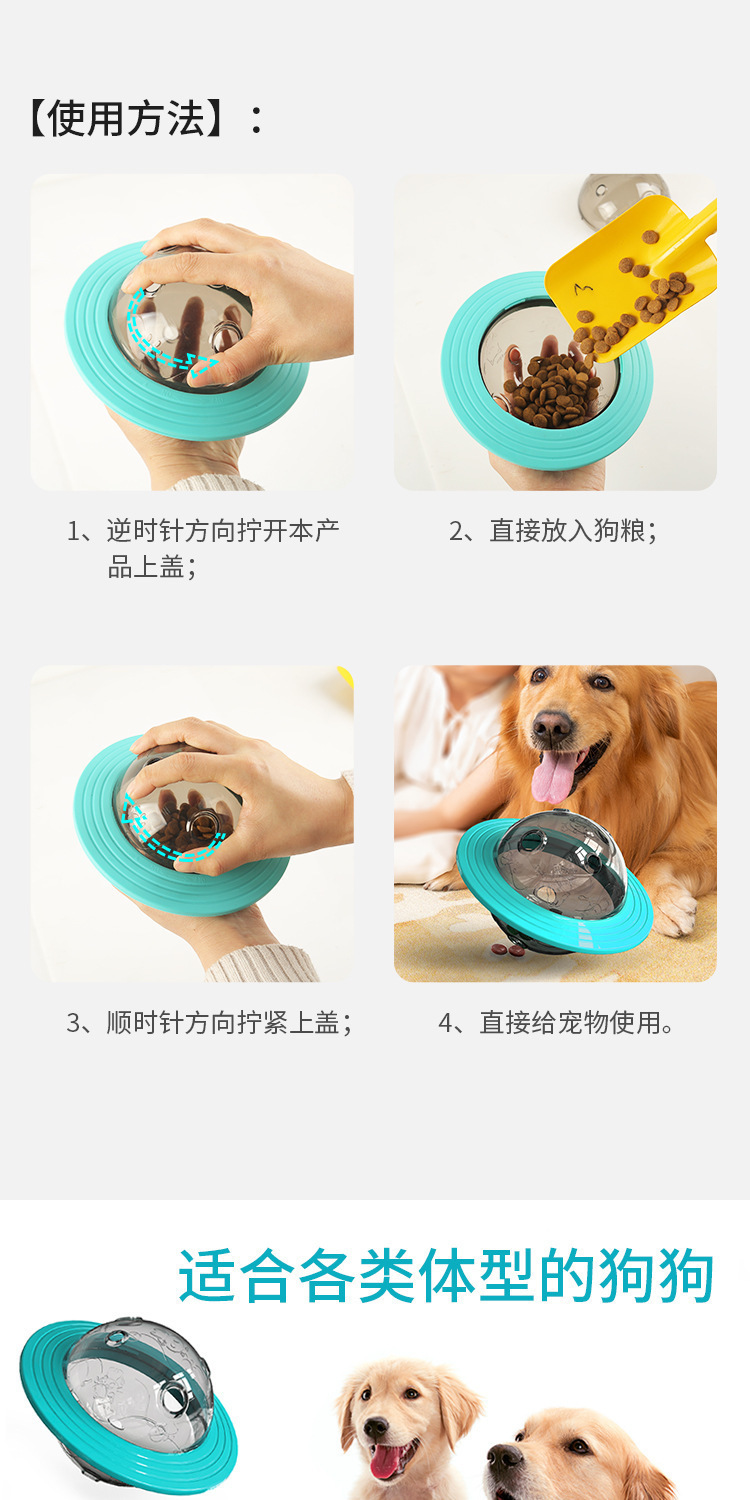 【使用方法】：

1、逆时针方向拧开本产品上盖；

2、直接放入狗粮；

3、顺时针方向拧紧上盖；

4、直接给宠物使用。

适合各类体型的狗狗