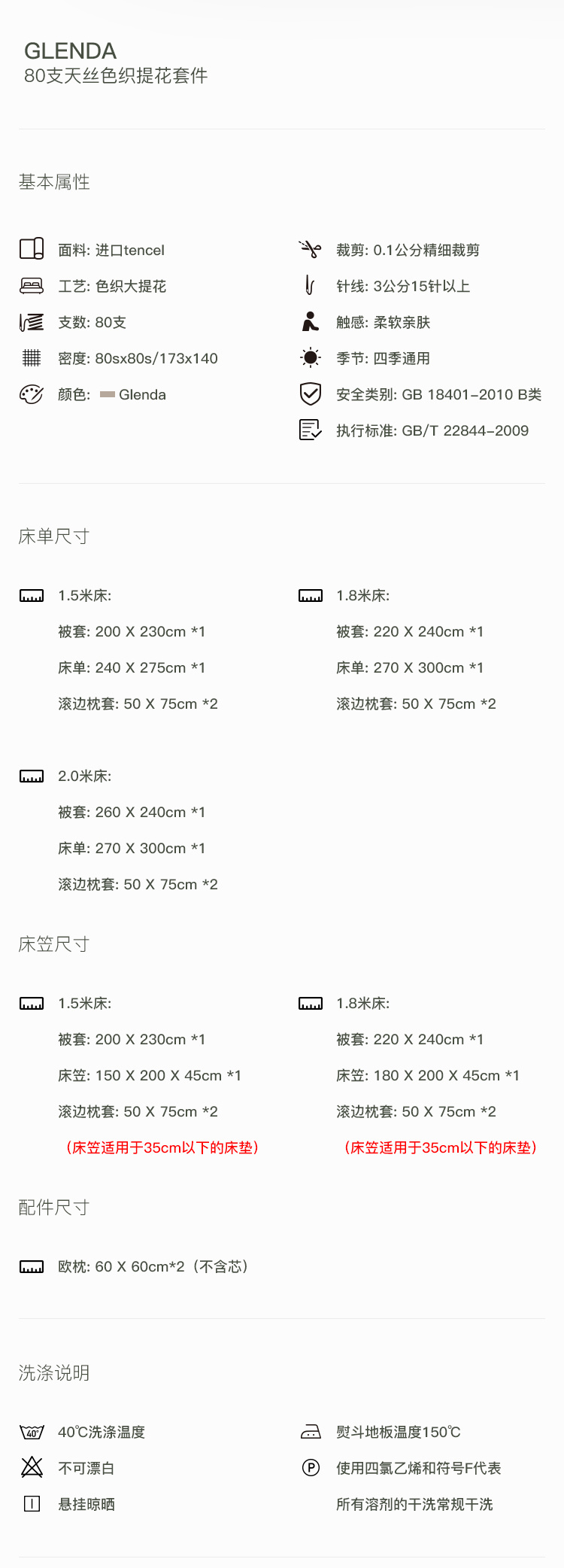 GLENDA
80支天丝色织提花套件

基本属性

面料: 进口tencel
工艺: 色织大提花
支数: 80支
密度: 80sx80s/173x140
颜色: Glenda

裁剪: 0.1公分精细裁剪
针线: 3公分15针以上
触感: 柔软亲肤
季节: 四季通用
安全类别: GB 18401-2010 B类
执行标准: GB/T 22844-2009

床单尺寸

1.5米床:
被套: 200 X 230cm *1
床单: 240 X 275cm *1
滚边枕套: 50 X 75cm *2

1.8米床:
被套: 220 X 240cm *1
床单: 270 X 300cm *1
滚边枕套: 50 X 75cm *2

2.0米床:
被套: 260 X 240cm *1
床单: 270 X 300cm *1
滚边枕套: 50 X 75cm *2

床笠尺寸

1.5米床:
被套: 200 X 230cm *1
床笠: 150 X 200 X 45cm *1
滚边枕套: 50 X 75cm *2
（床笠适用于35cm以下的床垫）

1.8米床:
被套: 220 X 240cm *1
床笠: 180 X 200 X 45cm *1
滚边枕套: 50 X 75cm *2
（床笠适用于35cm以下的床垫）

配件尺寸

欧枕: 60 X 60cm*2（不含芯）

洗涤说明

40℃洗涤温度
不可漂白
悬挂晾晒

熨斗地板温度150℃
使用四氯乙烯和符号F代表
所有溶剂的干洗常规干洗