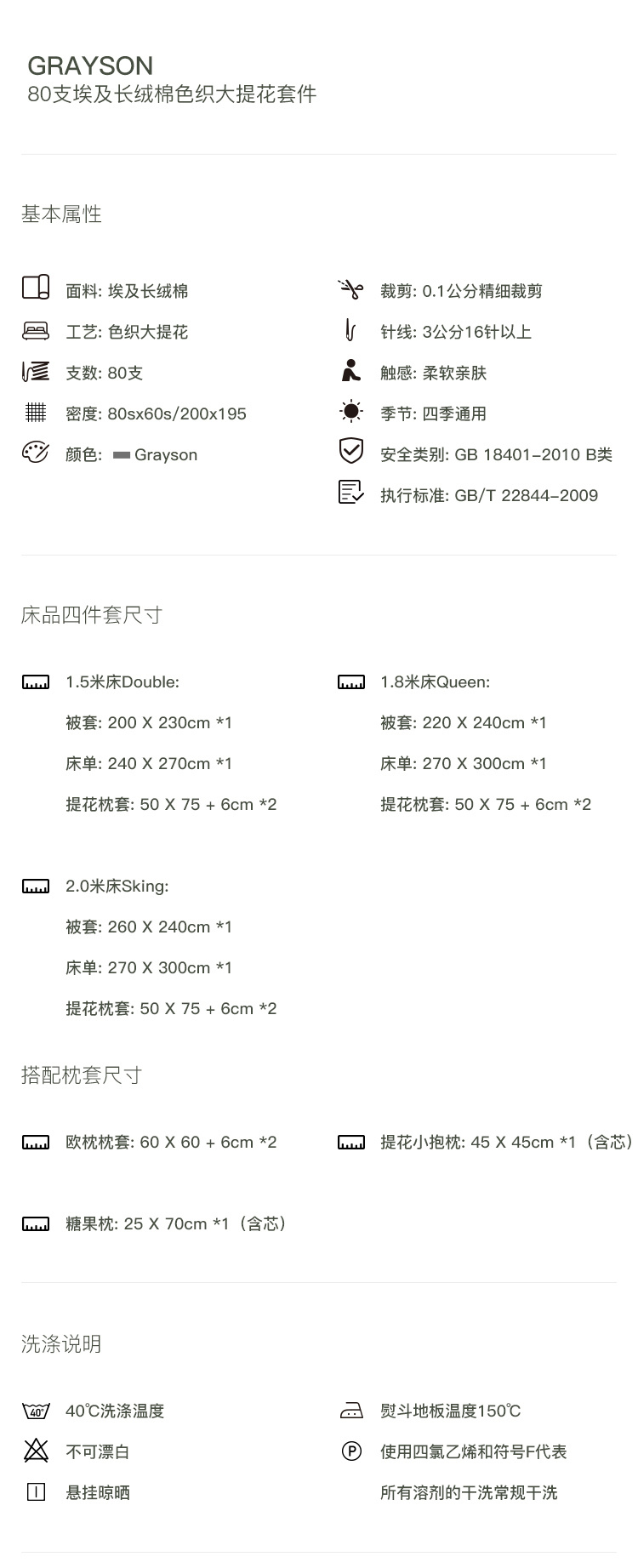 GRAYSON
80支埃及长绒棉色织大提花套件

基本属性

面料: 埃及长绒棉
工艺: 色织大提花
支数: 80支
密度: 80sx60s/200x195
颜色: Grayson

裁剪: 0.1公分精细裁剪
针线: 3公分16针以上
触感: 柔软亲肤
季节: 四季通用
安全类别: GB 18401-2010 B类
执行标准: GB/T 22844-2009

床品四件套尺寸

1.5米床Double:
被套: 200 X 230cm *1
床单: 240 X 270cm *1
提花枕套: 50 X 75 + 6cm *2

1.8米床Queen:
被套: 220 X 240cm *1
床单: 270 X 300cm *1
提花枕套: 50 X 75 + 6cm *2

2.0米床Sking:
被套: 260 X 240cm *1
床单: 270 X 300cm *1
提花枕套: 50 X 75 + 6cm *2

搭配枕套尺寸

欧枕枕套: 60 X 60 + 6cm *2

提花小抱枕: 45 X 45cm *1（含芯）

糖果枕: 25 X 70cm *1（含芯）

洗涤说明

40℃洗涤温度
不可漂白
悬挂晾晒

熨斗地板温度150℃
使用四氯乙烯和符号F代表
所有溶剂的干洗常规干洗