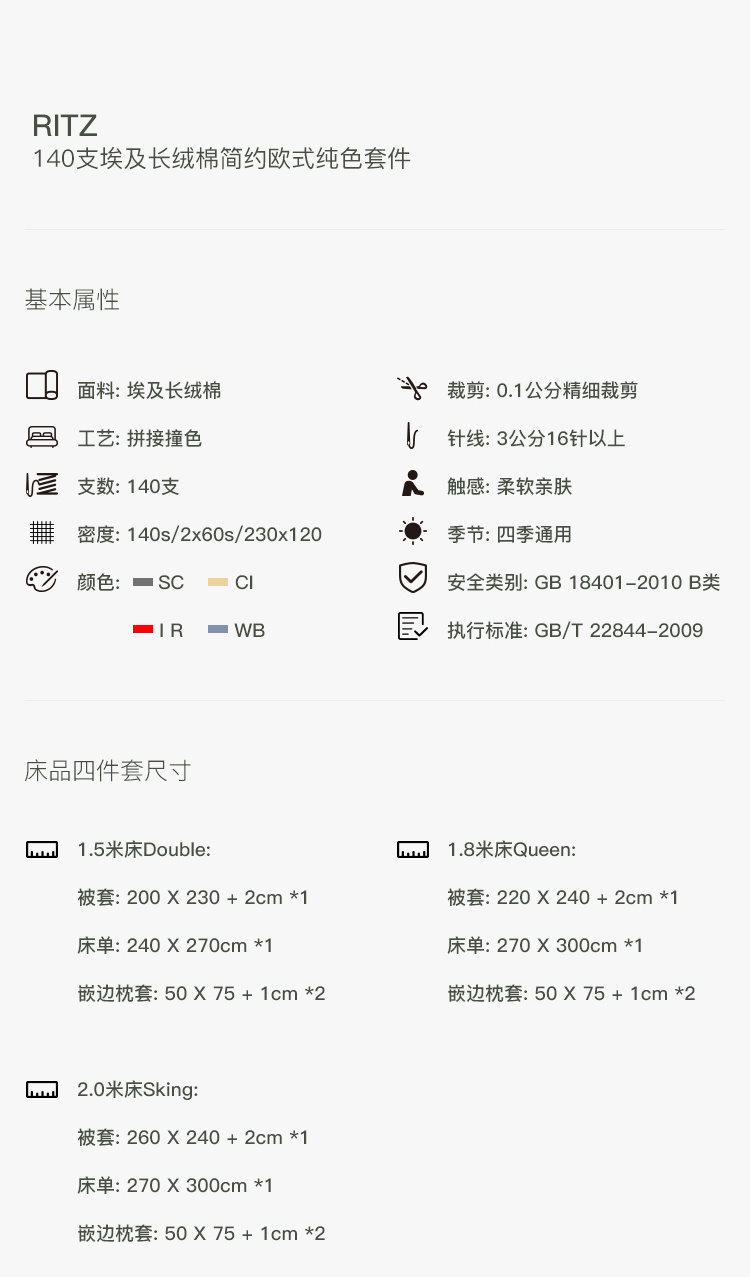 RITZ
140支埃及长绒棉简约欧式纯色套件

基本属性

面料: 埃及长绒棉

工艺: 拼接撞色

支数: 140支

密度: 140s/2x60s/230x120

颜色: SC CI

I R WB

裁剪: 0.1公分精细裁剪

针线: 3公分16针以上

触感: 柔软亲肤

季节: 四季通用

安全类别: GB 18401-2010 B类

执行标准: GB/T 22844-2009

床品四件套尺寸

1.5米床Double:

被套: 200 X 230 + 2cm *1

床单: 240 X 270cm *1

嵌边枕套: 50 X 75 + 1cm *2

1.8米床Queen:

被套: 220 X 240 + 2cm *1

床单: 270 X 300cm *1

嵌边枕套: 50 X 75 + 1cm *2

2.0米床Sking:

被套: 260 X 240 + 2cm *1

床单: 270 X 300cm *1

嵌边枕套: 50 X 75 + 1cm *2