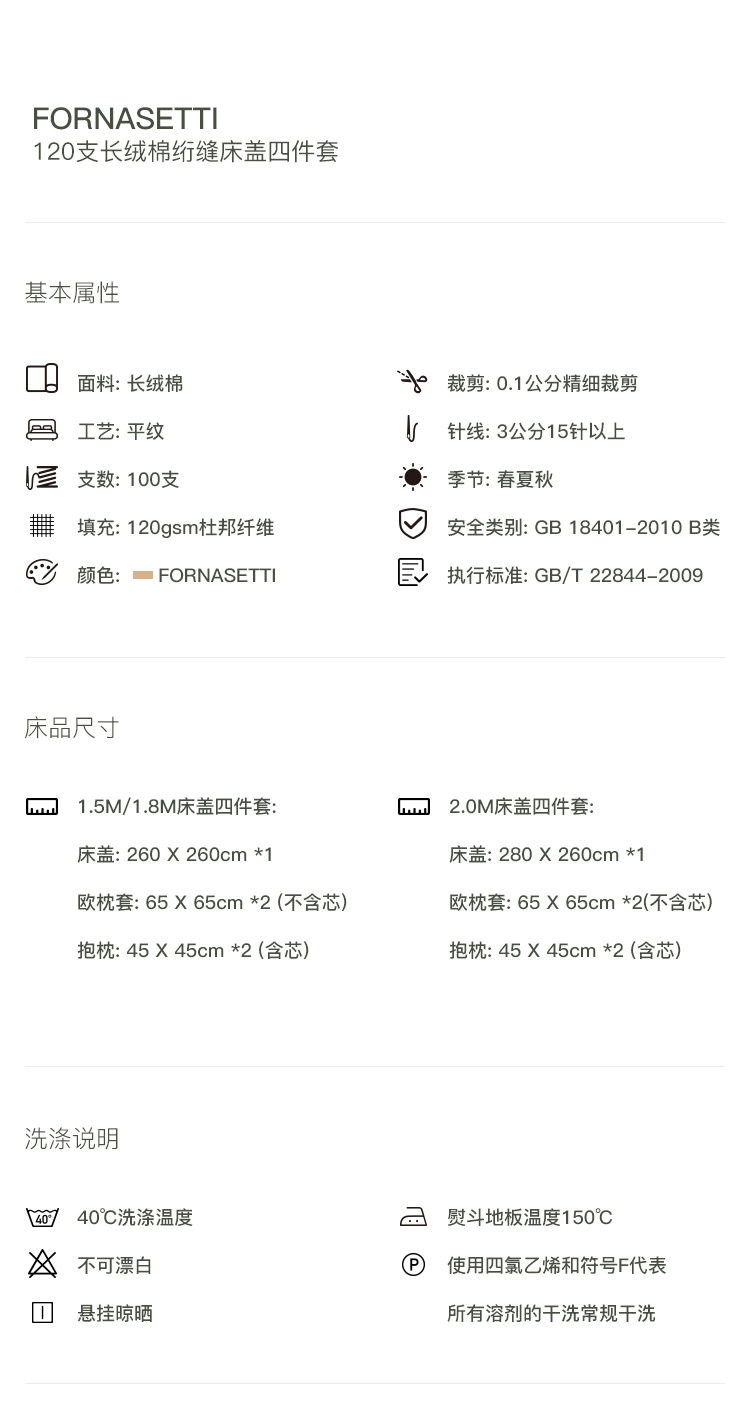 FORNASETTI
120支长绒棉绗缝床盖四件套

基本属性

面料: 长绒棉

工艺: 平纹

支数: 100支

填充: 120gsm杜邦纤维

颜色: FORNASETTI

裁剪: 0.1公分精细裁剪

针线: 3公分15针以上

季节: 春夏秋

安全类别: GB 18401-2010 B类

执行标准: GB/T 22844-2009

床品尺寸

1.5M/1.8M床盖四件套:

床盖: 260 X 260cm *1

欧枕套: 65 X 65cm *2 (不含芯)

抱枕: 45 X 45cm *2 (含芯)

2.0M床盖四件套:

床盖: 280 X 260cm *1

欧枕套: 65 X 65cm *2(不含芯)

抱枕: 45 X 45cm *2 (含芯)

洗涤说明

40℃洗涤温度

不可漂白

悬挂晾晒

熨斗地板温度150℃

使用四氯乙烯和符号F代表

所有溶剂的干洗常规干洗