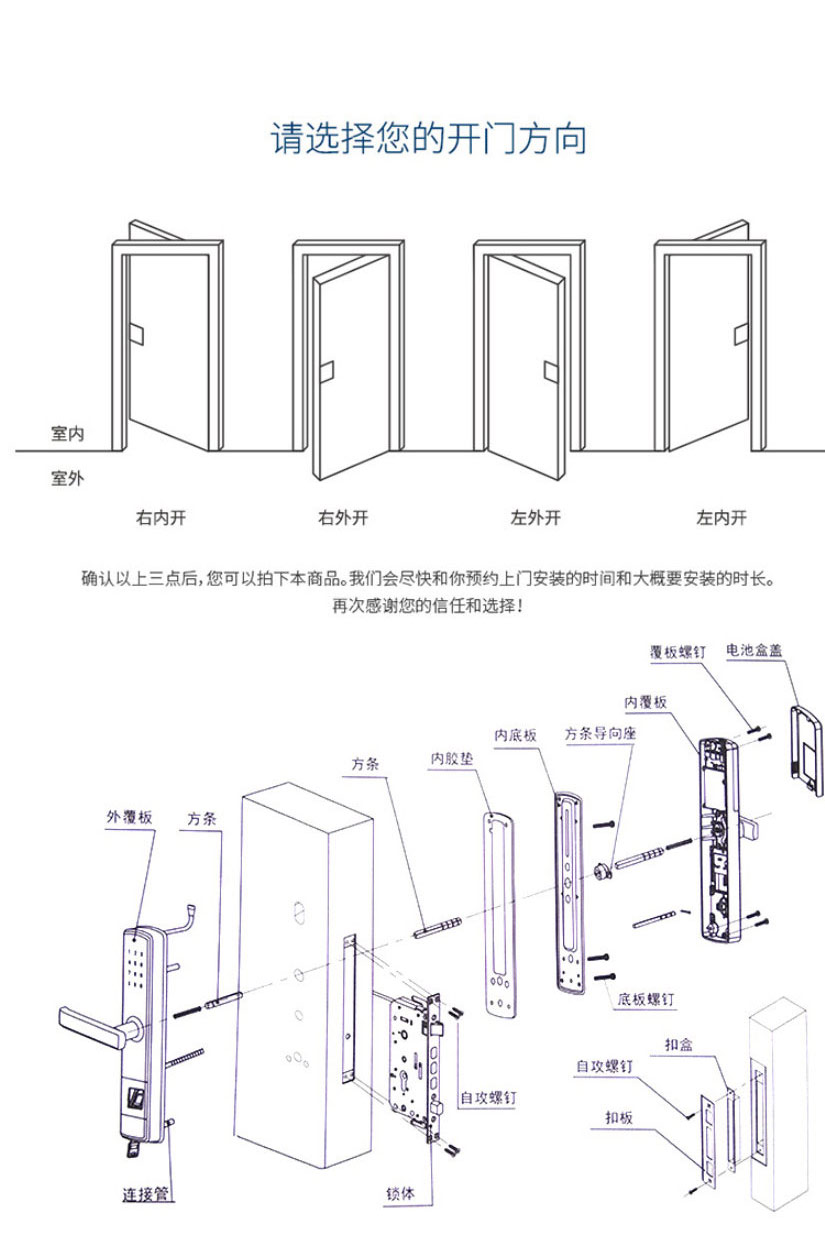 请选择您的开门方向

室内
室外

右内开
右外开
左外开
左内开

确认以上三点后，您可以拍下本商品。我们会尽快和你预约上门安装的时间和大概要安装的时长。
再次感谢您的信任和选择！

覆板螺钉
电池盒盖
内覆板
方条导向座
内底板
内胶垫
方条
外覆板
方条
底板螺钉
扣盒
自攻螺钉
自攻螺钉
扣板
连接管
锁体