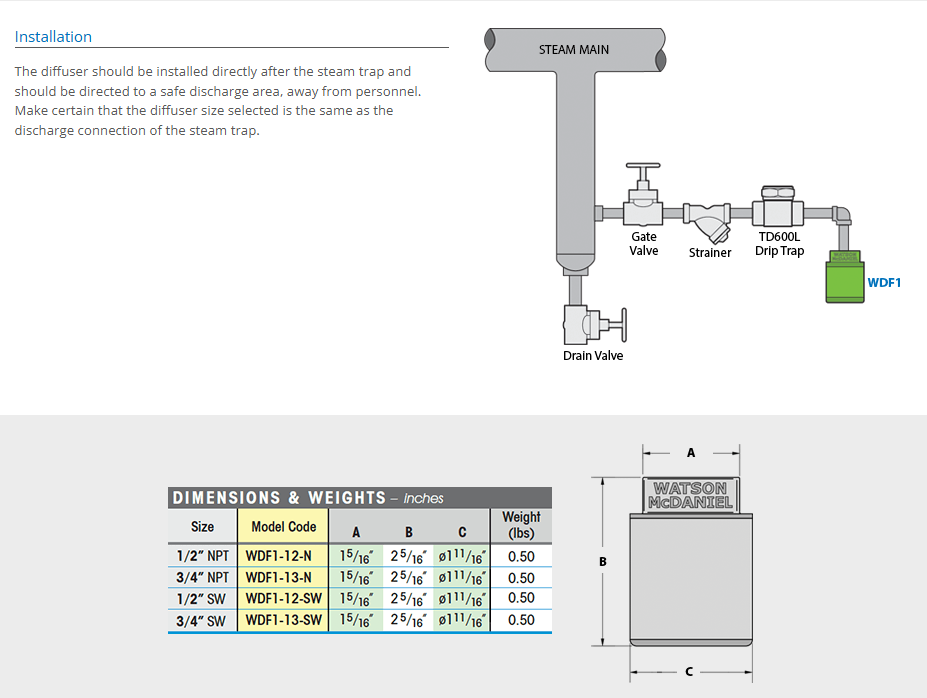 Installation

The diffuser should be installed directly after the steam trap and should be directed to a safe discharge area, away from personnel. Make certain that the diffuser size selected is the same as the discharge connection of the steam trap.

STEAM MAIN

Gate Valve

Strainer

TD600L Drip Trap

WDF1

Drain Valve

DIMENSIONS & WEIGHTS – inches

| Size | Model Code | A | B | C | Weight (lbs) |
|---|---|---|---|---|---|
| 1/2" NPT | WDF1-12-N | $1\frac{5}{16}$" | $2\frac{5}{16}$" | ø$1\frac{11}{16}$" | 0.50 |
| 3/4" NPT | WDF1-13-N | $1\frac{5}{16}$" | $2\frac{5}{16}$" | ø$1\frac{11}{16}$" | 0.50 |
| 1/2" SW | WDF1-12-SW | $1\frac{5}{16}$" | $2\frac{5}{16}$" | ø$1\frac{11}{16}$" | 0.50 |
| 3/4" SW | WDF1-13-SW | $1\frac{5}{16}$" | $2\frac{5}{16}$" | ø$1\frac{11}{16}$" | 0.50 |

A

WATSON McDANIEL

B

C