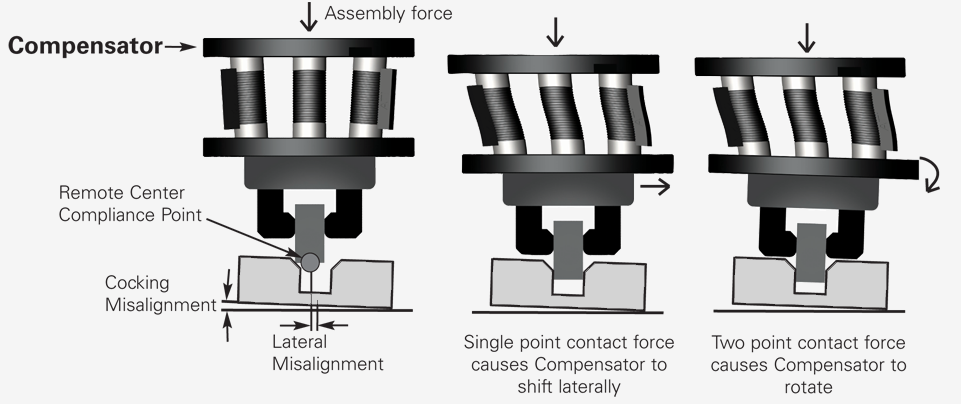 Assembly force

Compensator

Remote Center Compliance Point

Cocking Misalignment

Lateral Misalignment

Single point contact force causes Compensator to shift laterally

Two point contact force causes Compensator to rotate