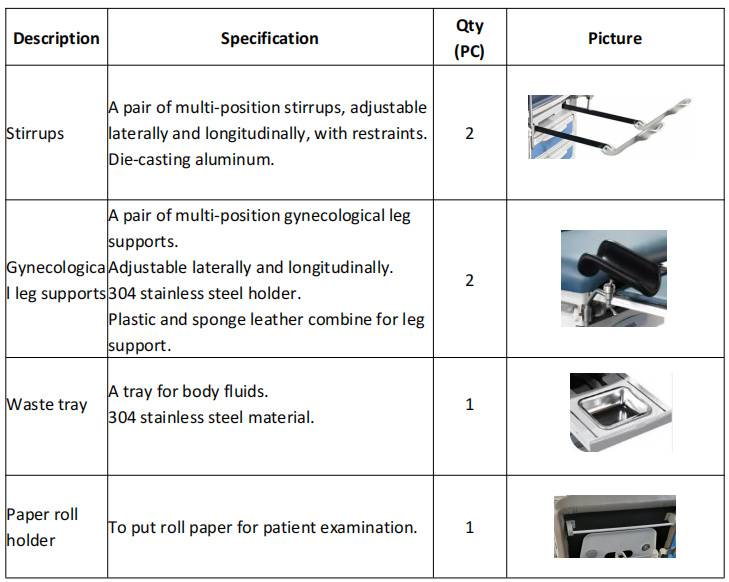 | Description | Specification | Qty (PC) | Picture |
|---|---|---|---|
| Stirrups | A pair of multi-position stirrups, adjustable laterally and longitudinally, with restraints. Die-casting aluminum. | 2 | |
| Gynecological leg supports | A pair of multi-position gynecological leg supports. Adjustable laterally and longitudinally. 304 stainless steel holder. Plastic and sponge leather combine for leg support. | 2 | |
| Waste tray | A tray for body fluids. 304 stainless steel material. | 1 | |
| Paper roll holder | To put roll paper for patient examination. | 1 | |