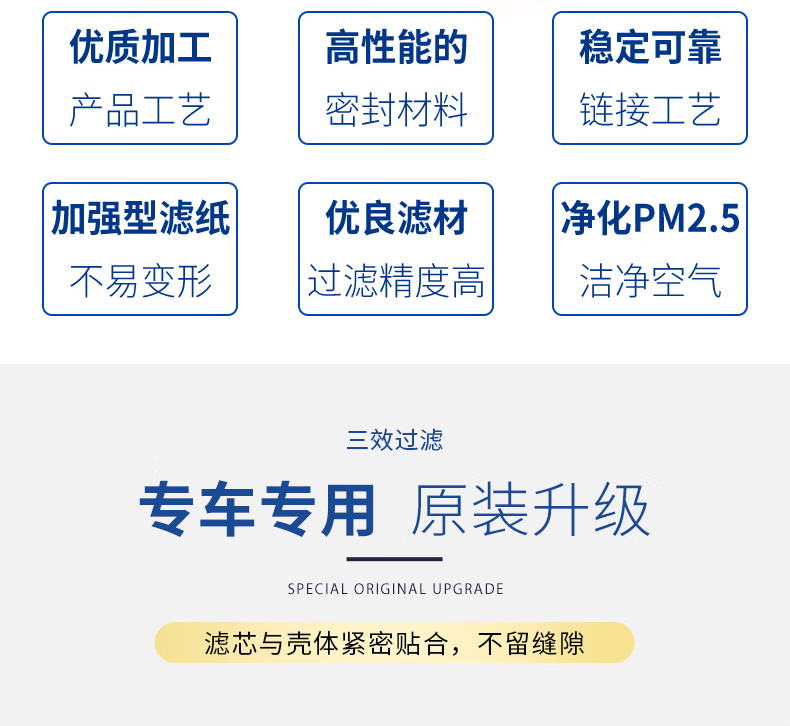 优质加工
产品工艺

高性能的
密封材料

稳定可靠
链接工艺

加强型滤纸
不易变形

优良滤材
过滤精度高

净化PM2.5
洁净空气

三效过滤

专车专用 原装升级

SPECIAL ORIGINAL UPGRADE

滤芯与壳体紧密贴合，不留缝隙