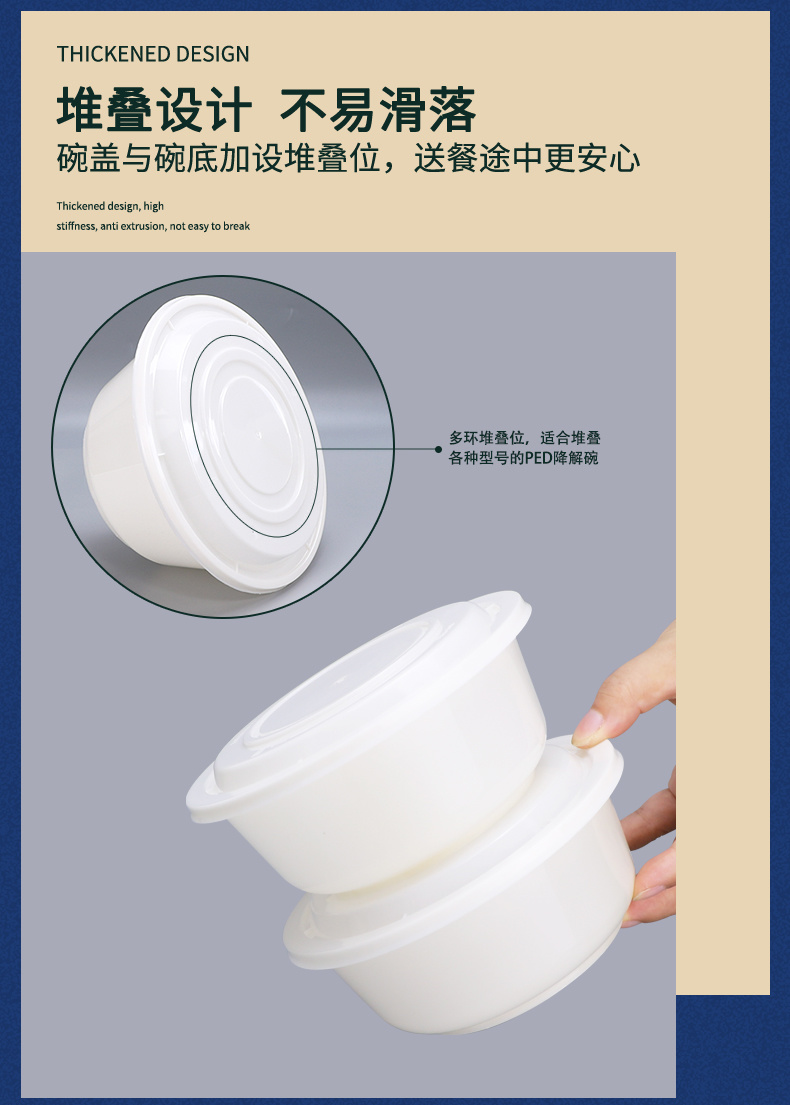 THICKENED DESIGN

堆叠设计 不易滑落

碗盖与碗底加设堆叠位，送餐途中更安心

Thickened design, high stiffness, anti extrusion, not easy to break

多环堆叠位，适合堆叠各种型号的PED降解碗