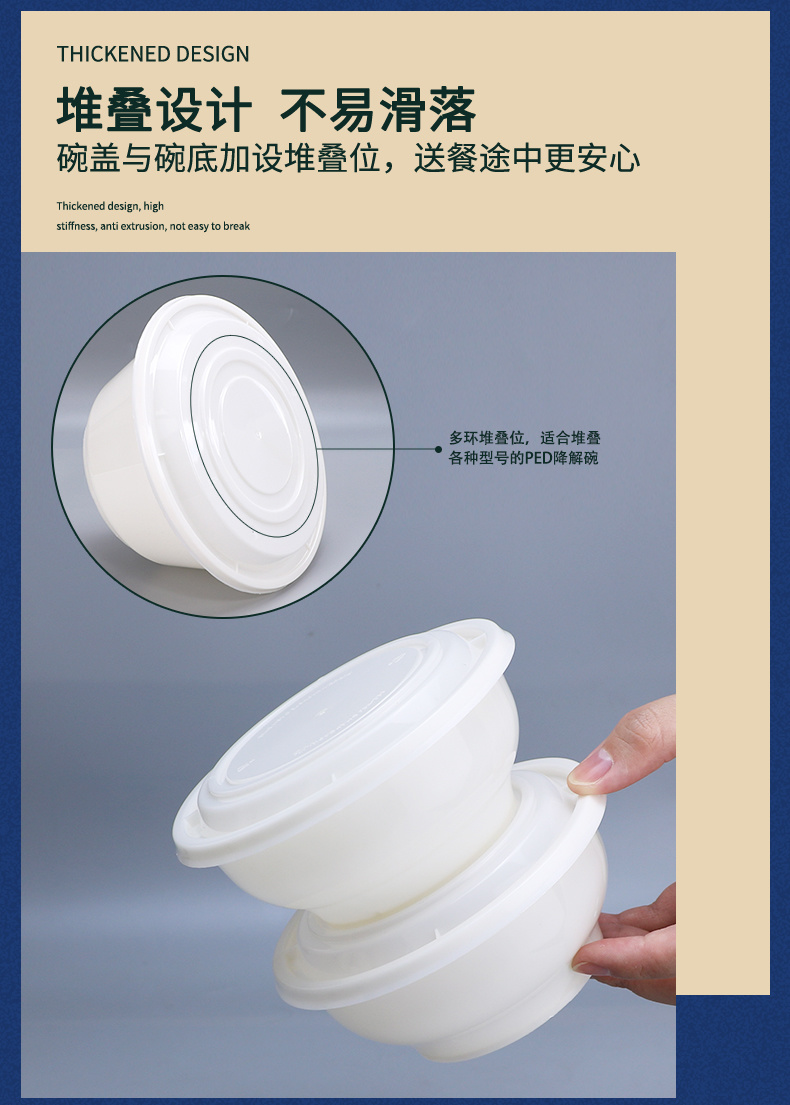 THICKENED DESIGN

堆叠设计 不易滑落

碗盖与碗底加设堆叠位，送餐途中更安心

Thickened design, high stiffness, anti extrusion, not easy to break

多环堆叠位，适合堆叠各种型号的PED降解碗