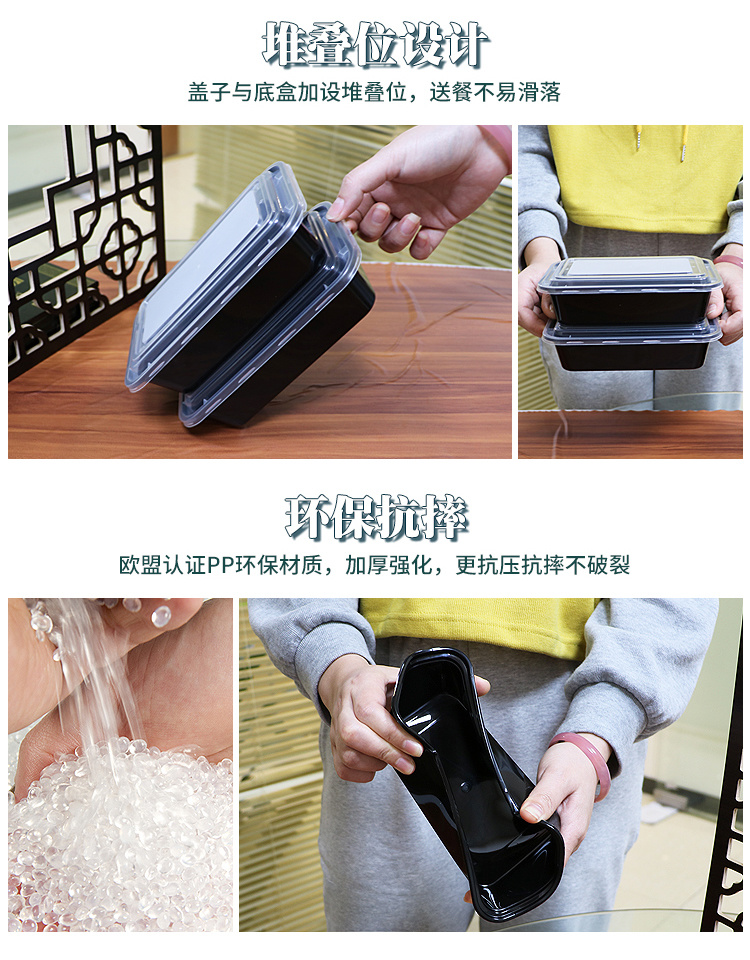 堆叠位设计

盖子与底盒加设堆叠位，送餐不易滑落

环保抗摔

欧盟认证PP环保材质，加厚强化，更抗压抗摔不破裂