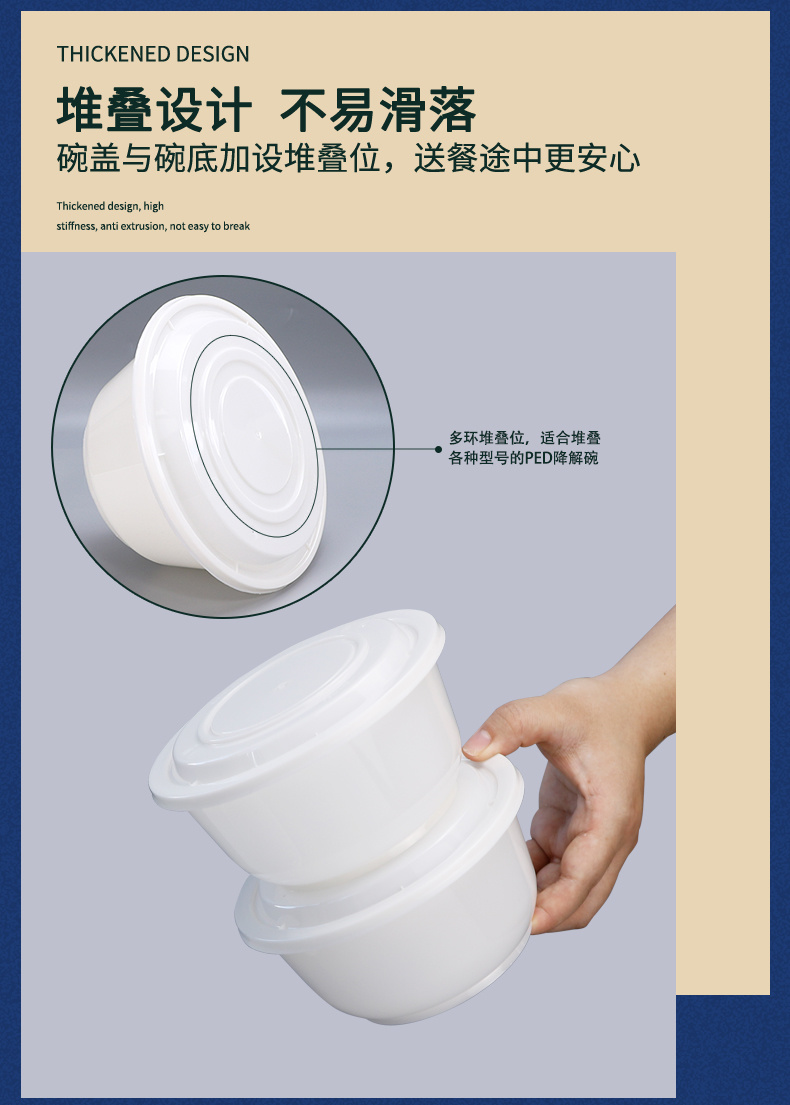 THICKENED DESIGN

堆叠设计 不易滑落

碗盖与碗底加设堆叠位，送餐途中更安心

Thickened design, high stiffness, anti extrusion, not easy to break

多环堆叠位，适合堆叠各种型号的PED降解碗