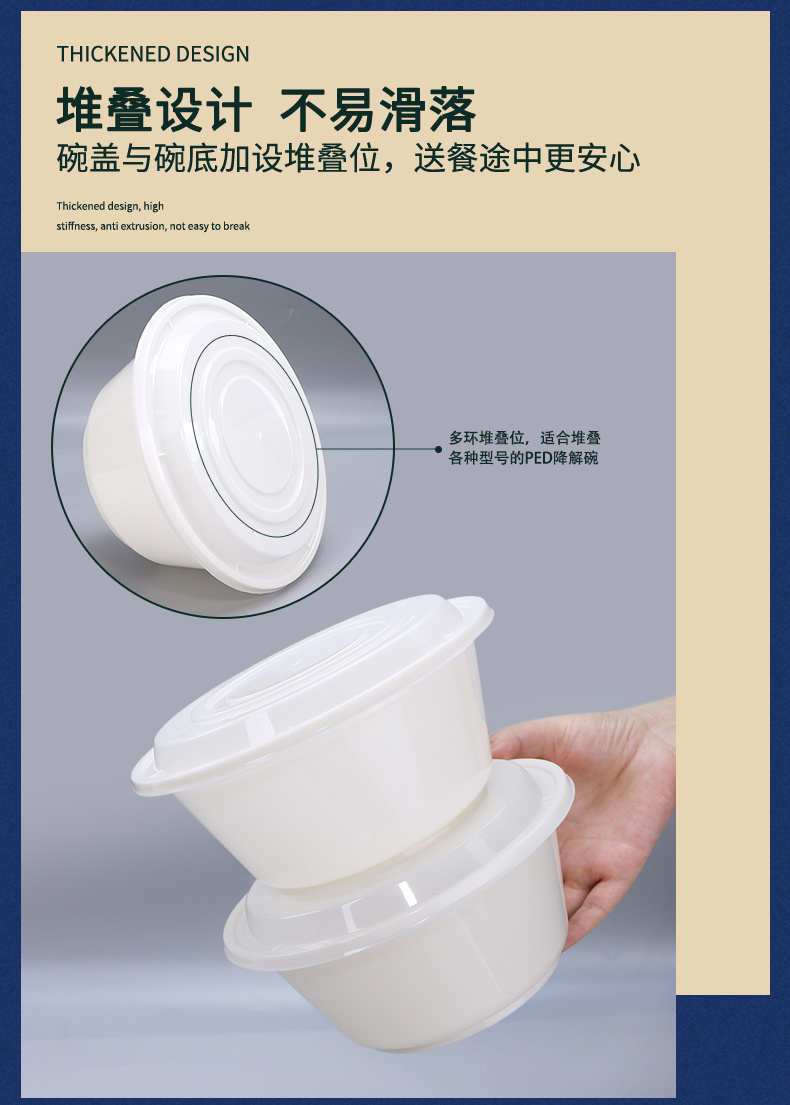 THICKENED DESIGN

堆叠设计 不易滑落

碗盖与碗底加设堆叠位，送餐途中更安心

Thickened design, high stiffness, anti extrusion, not easy to break

多环堆叠位，适合堆叠各种型号的PED降解碗