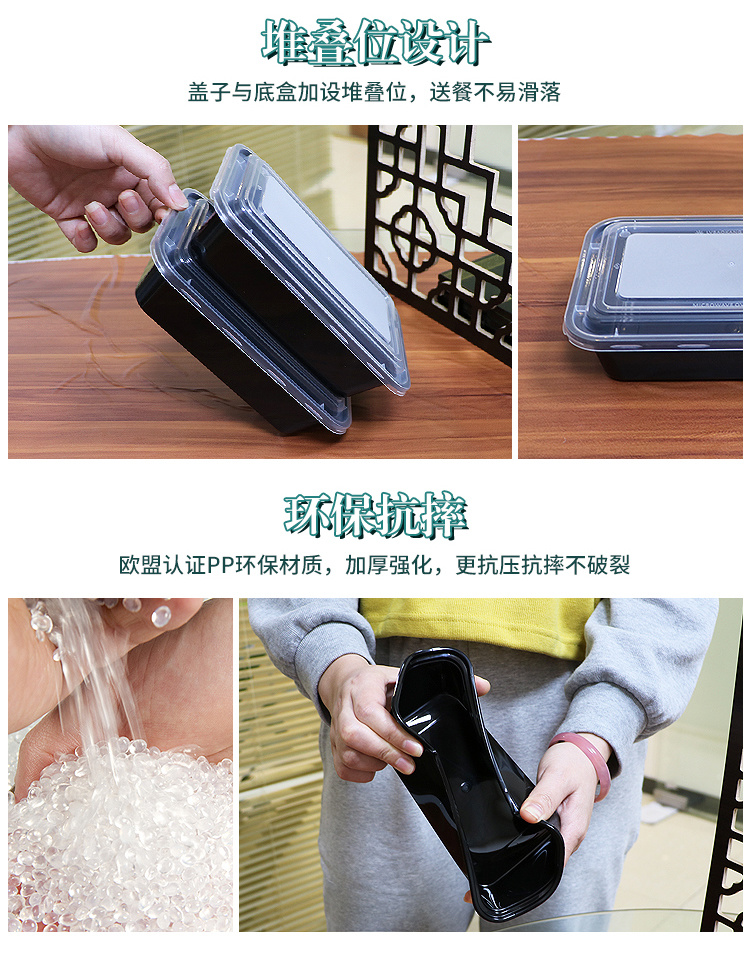 堆叠位设计

盖子与底盒加设堆叠位，送餐不易滑落

环保抗摔

欧盟认证PP环保材质，加厚强化，更抗压抗摔不破裂