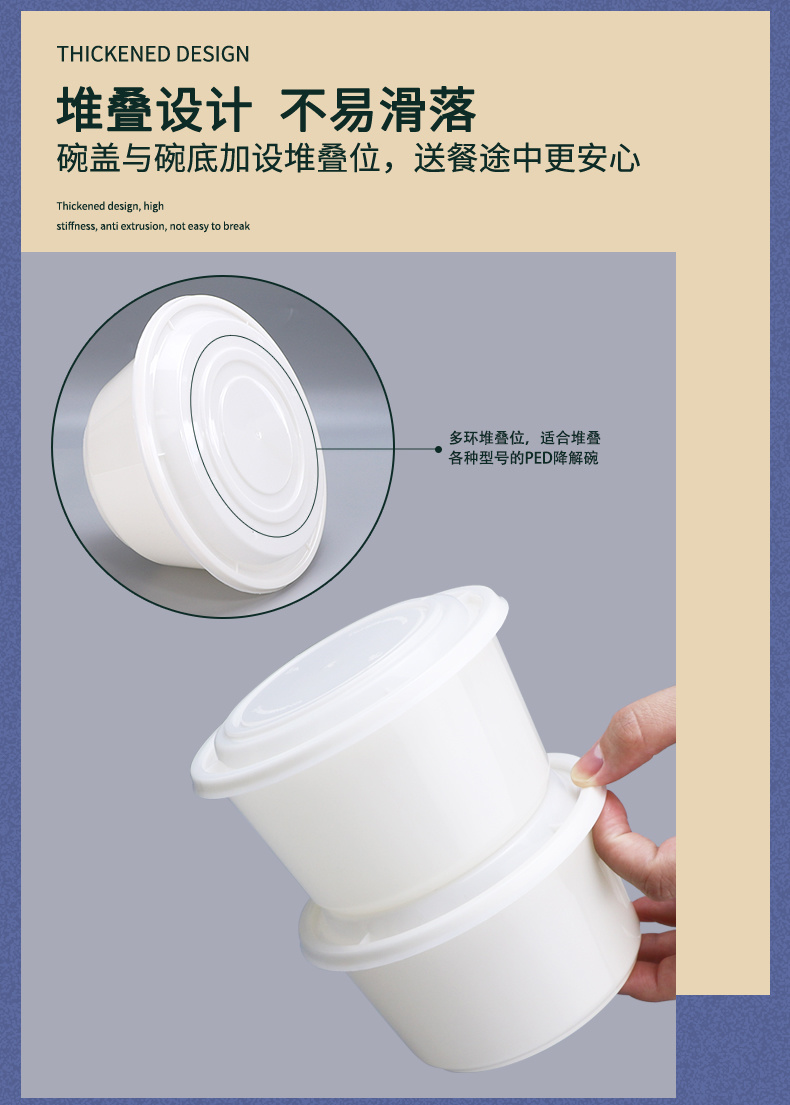 THICKENED DESIGN

堆叠设计 不易滑落

碗盖与碗底加设堆叠位，送餐途中更安心

Thickened design, high stiffness, anti extrusion, not easy to break

多环堆叠位，适合堆叠各种型号的PED降解碗