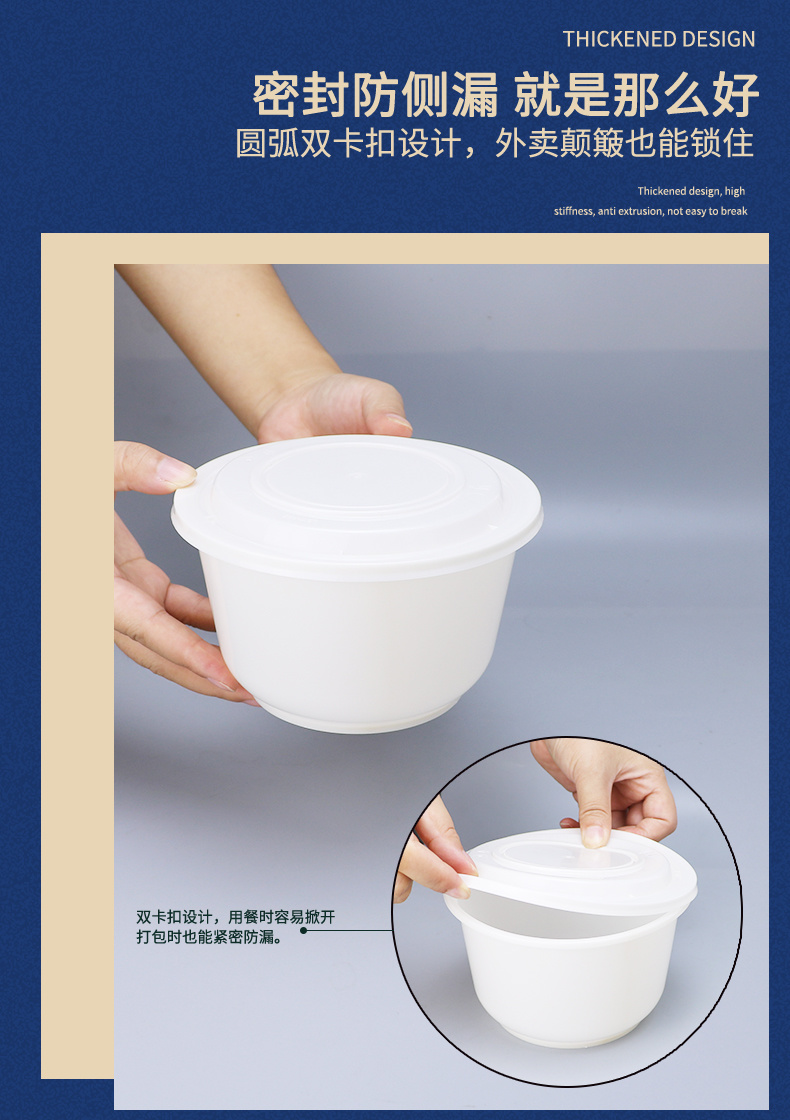 THICKENED DESIGN

密封防侧漏 就是那么好

圆弧双卡扣设计，外卖颠簸也能锁住

Thickened design, high stiffness, anti extrusion, not easy to break

双卡扣设计，用餐时容易掀开 打包时也能紧密防漏。