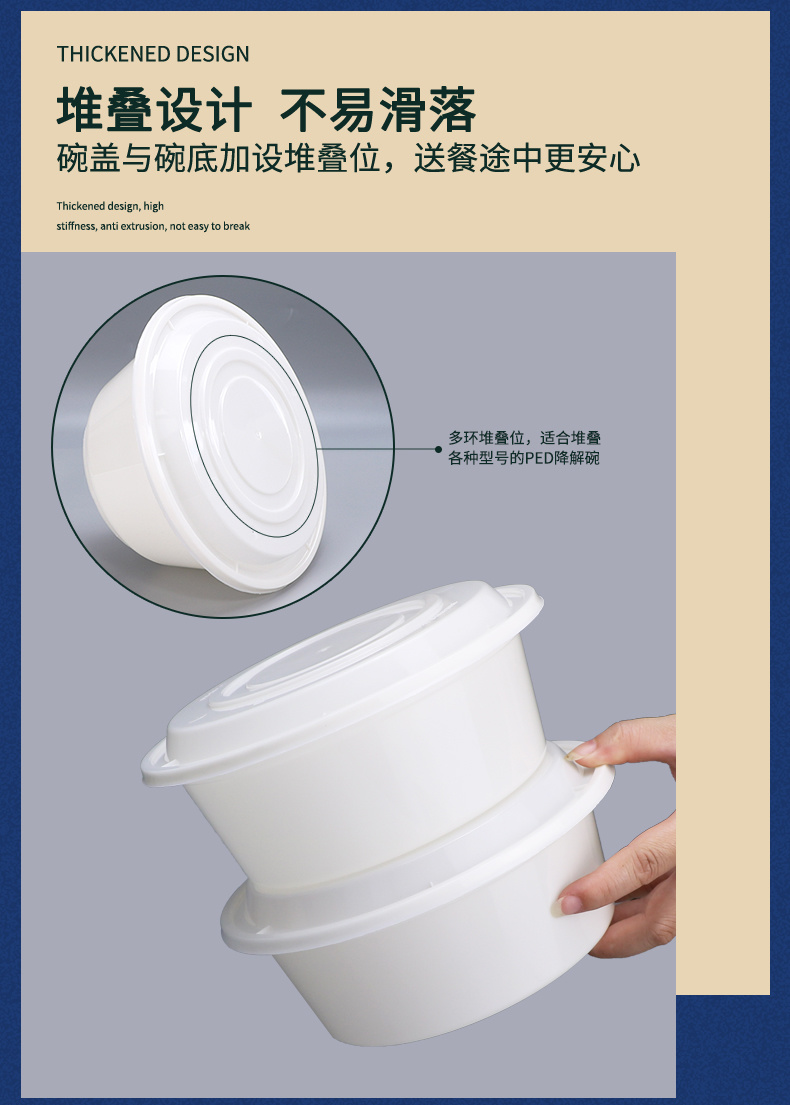 THICKENED DESIGN

堆叠设计 不易滑落

碗盖与碗底加设堆叠位，送餐途中更安心

Thickened design, high stiffness, anti extrusion, not easy to break

多环堆叠位，适合堆叠各种型号的PED降解碗