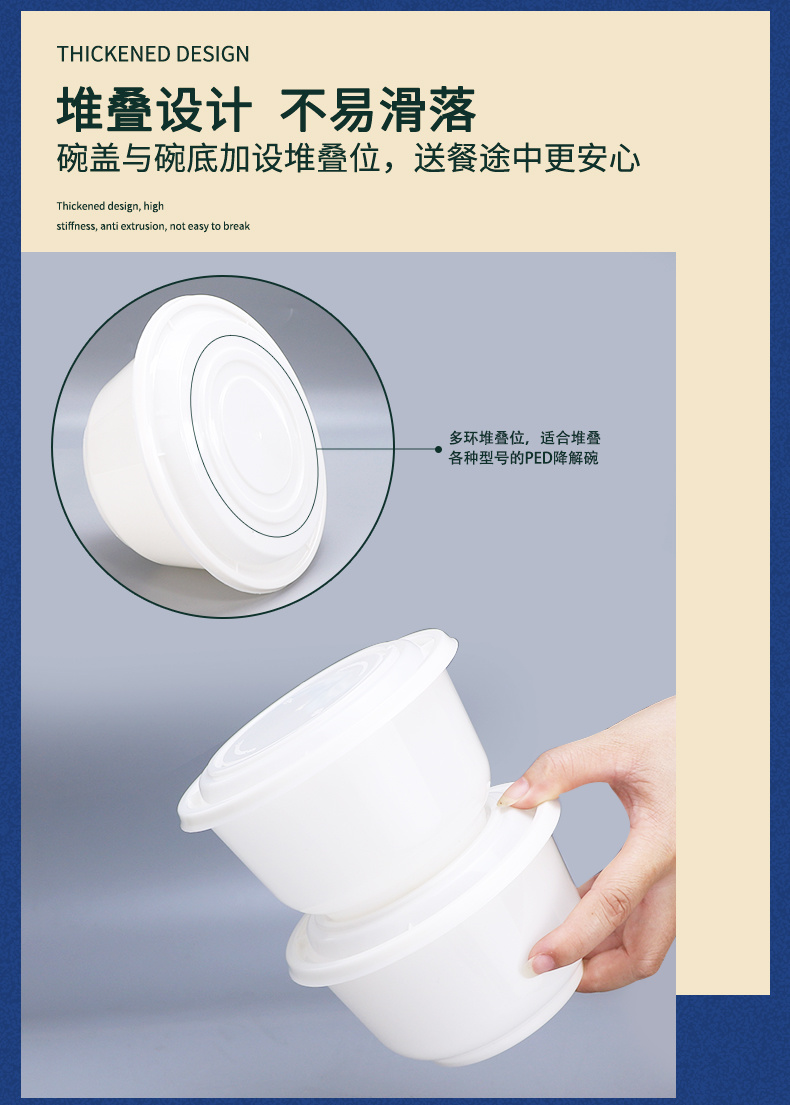 THICKENED DESIGN

堆叠设计 不易滑落

碗盖与碗底加设堆叠位，送餐途中更安心

Thickened design, high stiffness, anti extrusion, not easy to break

多环堆叠位，适合堆叠各种型号的PED降解碗