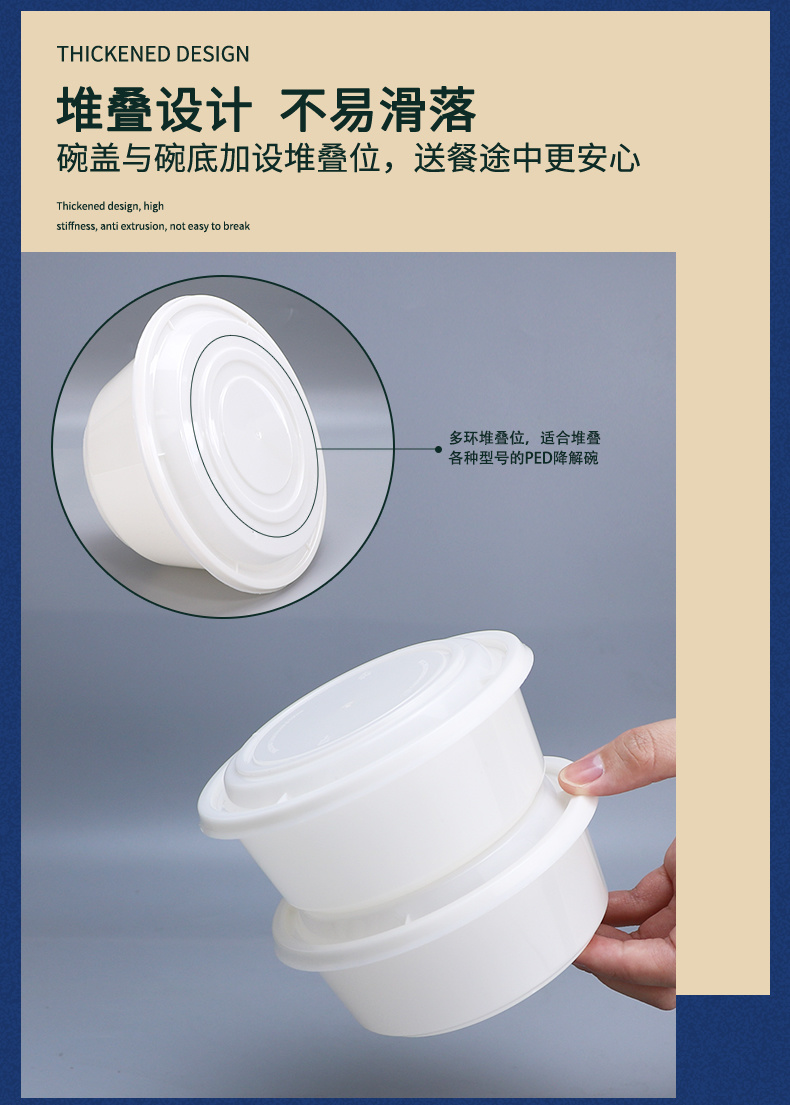 THICKENED DESIGN

堆叠设计 不易滑落

碗盖与碗底加设堆叠位，送餐途中更安心

Thickened design, high stiffness, anti extrusion, not easy to break

多环堆叠位，适合堆叠各种型号的PED降解碗