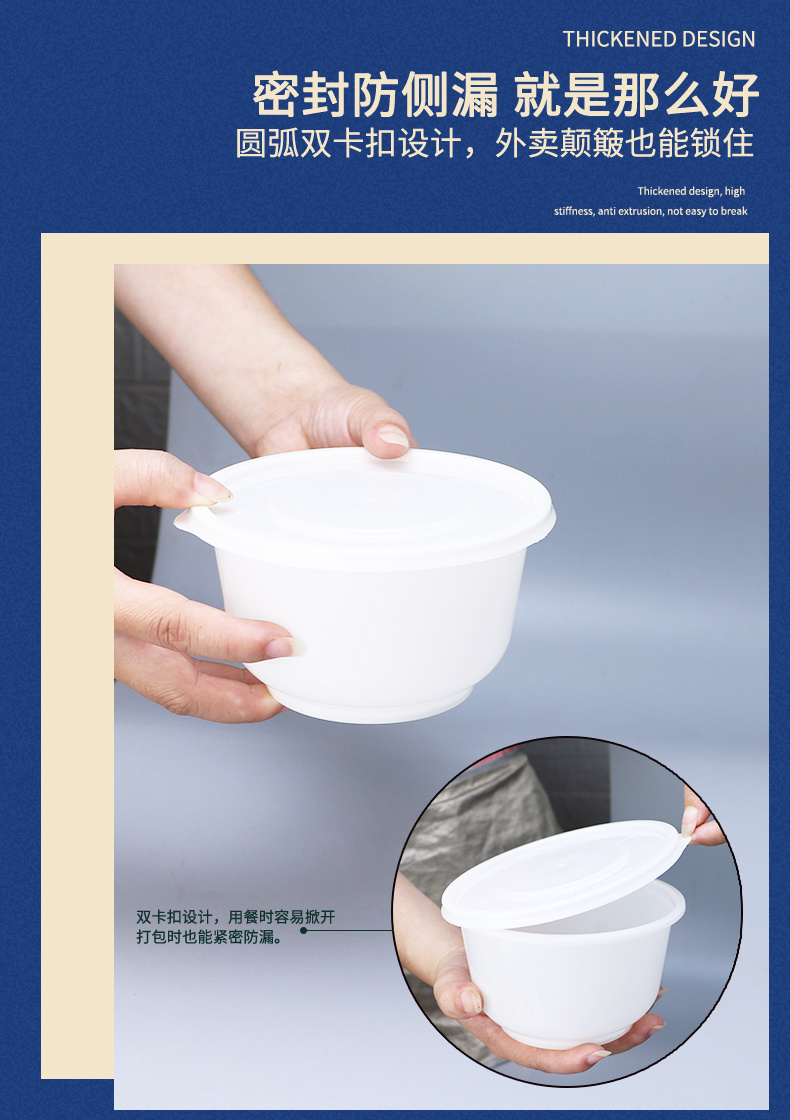 THICKENED DESIGN

密封防侧漏 就是那么好

圆弧双卡扣设计，外卖颠簸也能锁住

Thickened design, high stiffness, anti extrusion, not easy to break

双卡扣设计，用餐时容易掀开
打包时也能紧密防漏。