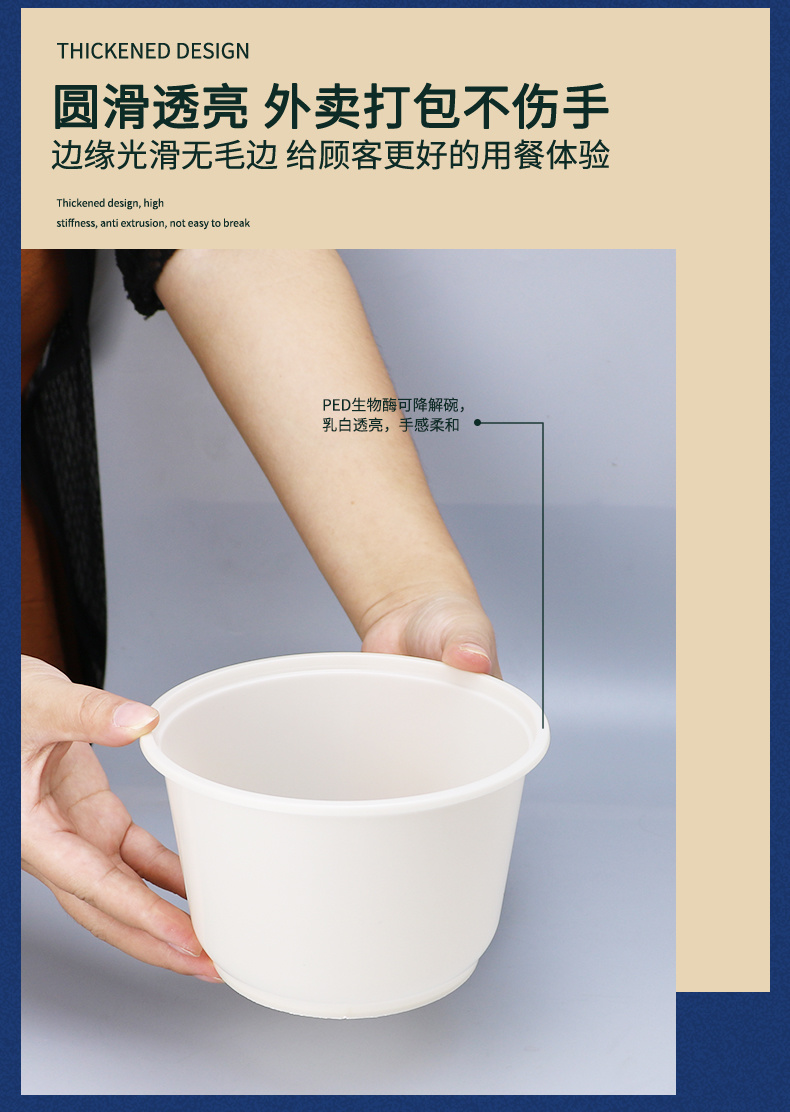 THICKENED DESIGN

圆滑透亮 外卖打包不伤手

边缘光滑无毛边 给顾客更好的用餐体验

Thickened design, high stiffness, anti extrusion, not easy to break

PED生物酶可降解碗，乳白透亮，手感柔和