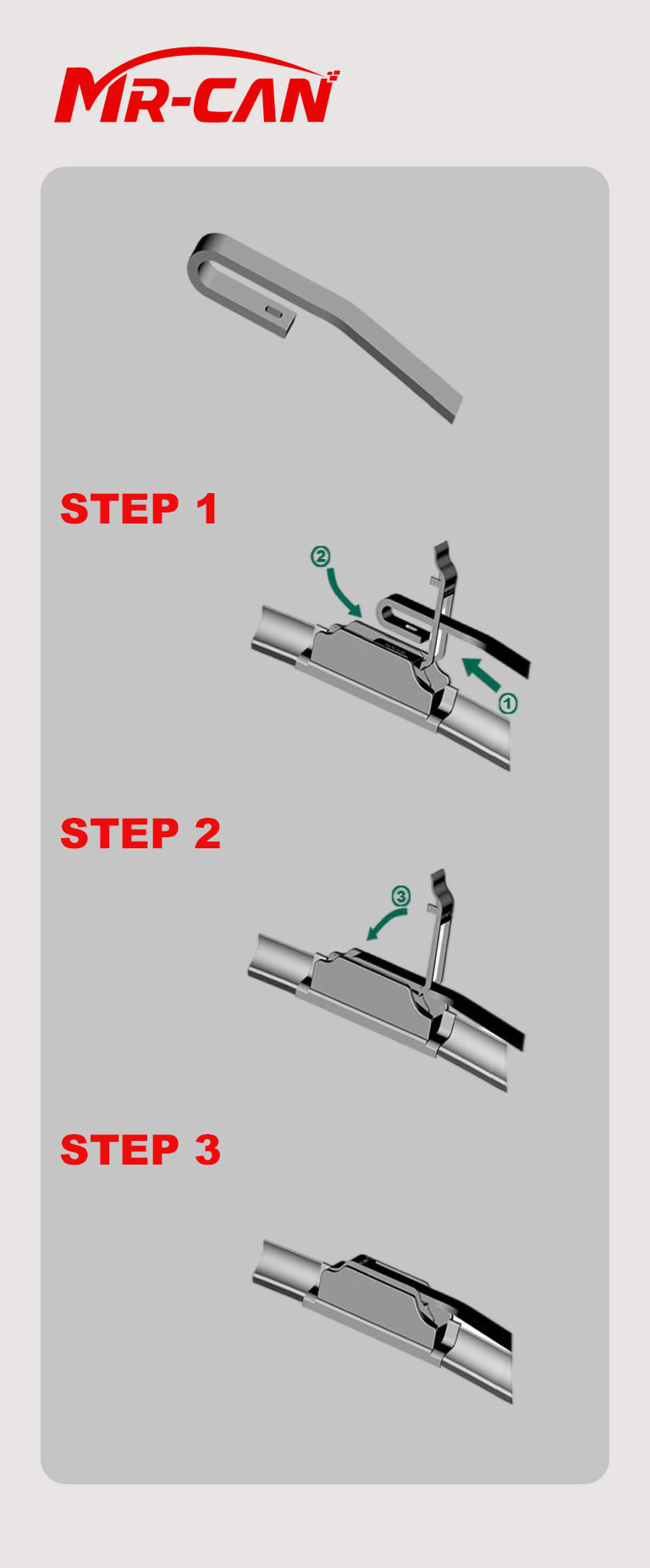 MR-CAN

STEP 1

②

①

STEP 2

③

STEP 3