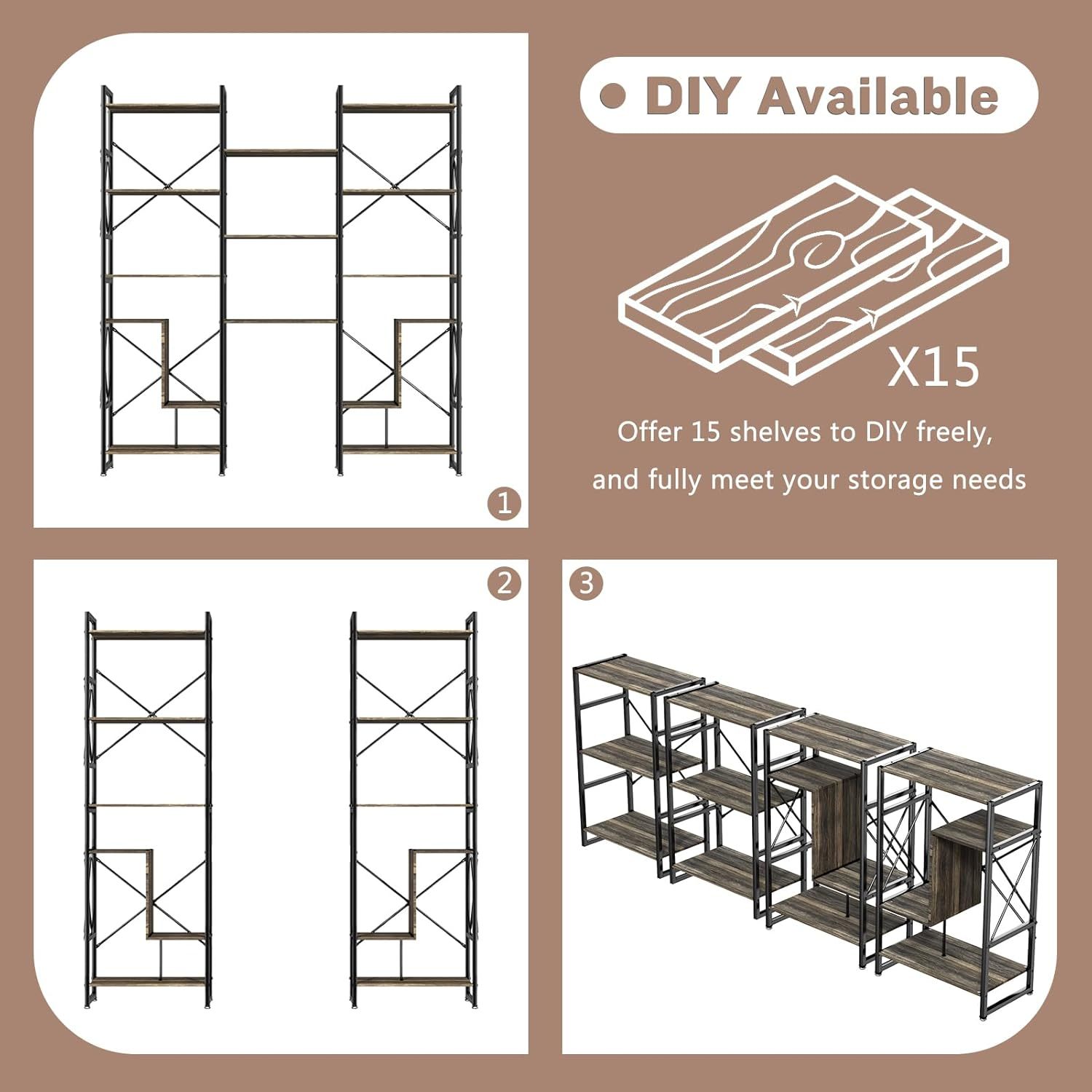 DIY Available

X15

Offer 15 shelves to DIY freely, and fully meet your storage needs

1

2

3