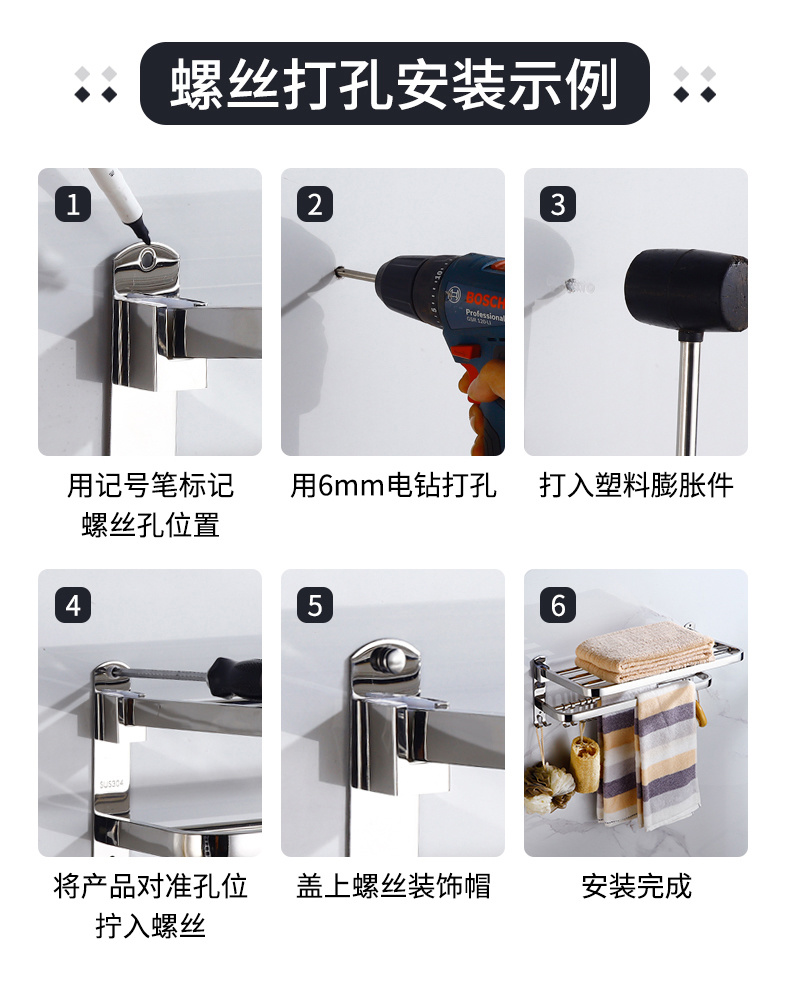 螺丝打孔安装示例

1
用记号笔标记螺丝孔位置

2
BOSCH
Professional
GSR 120-LI
用6mm电钻打孔

3
打入塑料膨胀件

4
SUS304
将产品对准孔位拧入螺丝

5
盖上螺丝装饰帽

6
安装完成