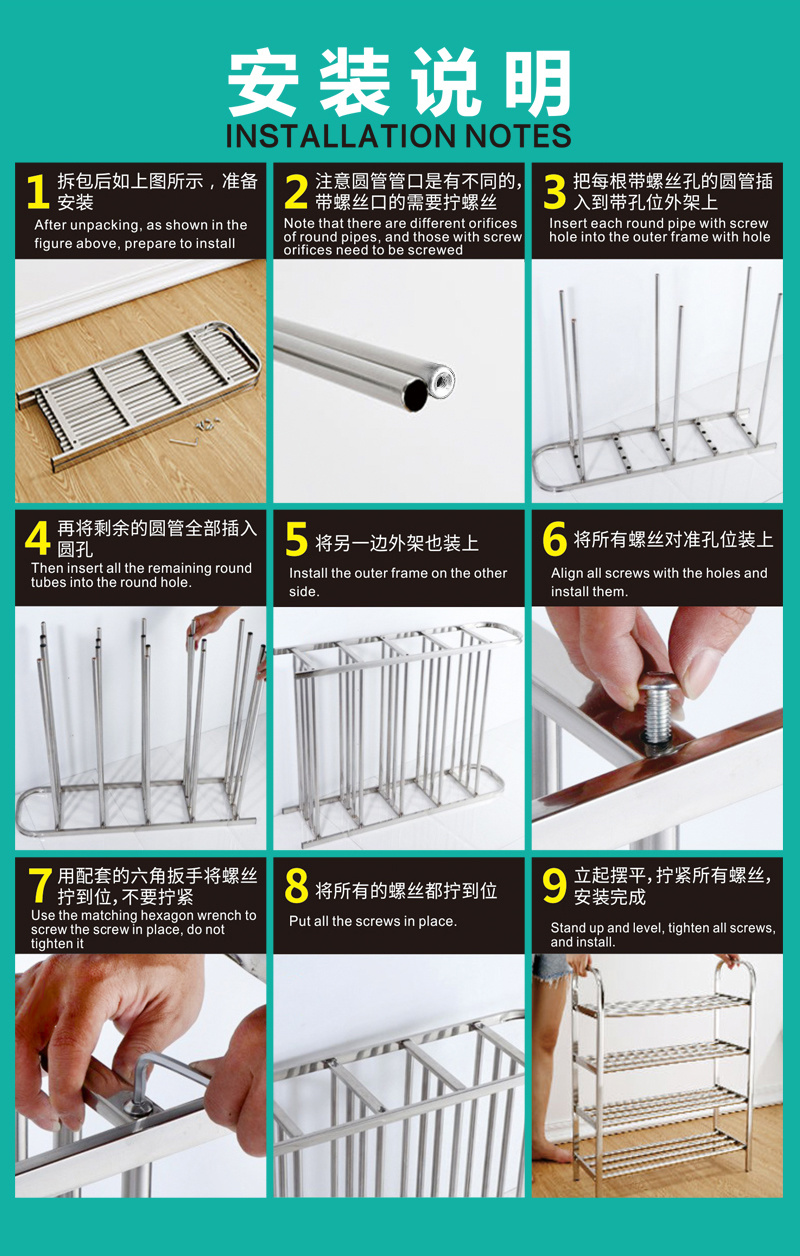 安装说明
INSTALLATION NOTES

1 拆包后如上图所示，准备安装
After unpacking, as shown in the figure above, prepare to install

2 注意圆管管口是有不同的，带螺丝口的需要拧螺丝
Note that there are different orifices of round pipes, and those with screw orifices need to be screwed

3 把每根带螺丝孔的圆管插入到带孔位外架上
Insert each round pipe with screw hole into the outer frame with hole

4 再将剩余的圆管全部插入圆孔
Then insert all the remaining round tubes into the round hole.

5 将另一边外架也装上
Install the outer frame on the other side.

6 将所有螺丝对准孔位装上
Align all screws with the holes and install them.

7 用配套的六角扳手将螺丝拧到位，不要拧紧
Use the matching hexagon wrench to screw the screw in place, do not tighten it

8 将所有的螺丝都拧到位
Put all the screws in place.

9 立起摆平，拧紧所有螺丝，安装完成
Stand up and level, tighten all screws, and install.