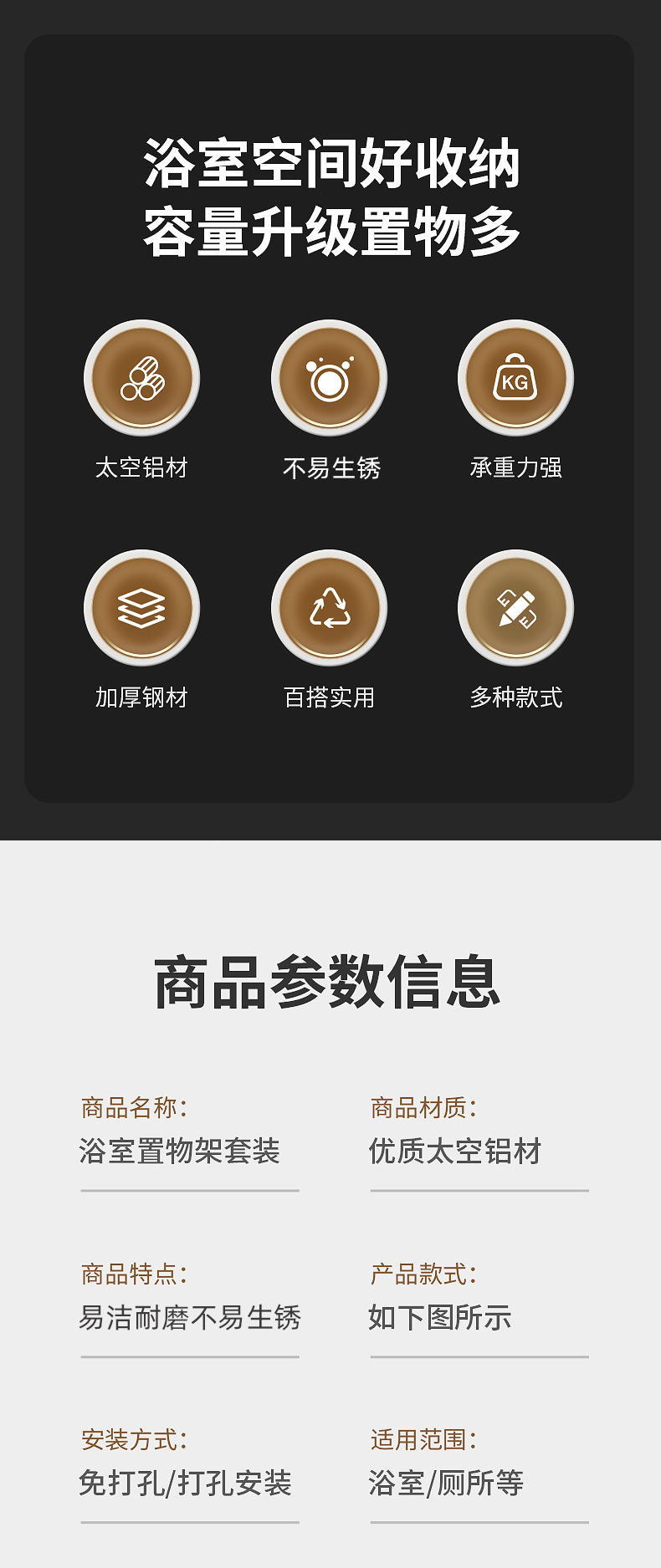 浴室空间好收纳
容量升级置物多

KG

太空铝材

不易生锈

承重力强

加厚钢材

百搭实用

多种款式

商品参数信息

商品名称:
浴室置物架套装

商品材质:
优质太空铝材

商品特点:
易洁耐磨不易生锈

产品款式:
如下图所示

安装方式:
免打孔/打孔安装

适用范围:
浴室/厕所等