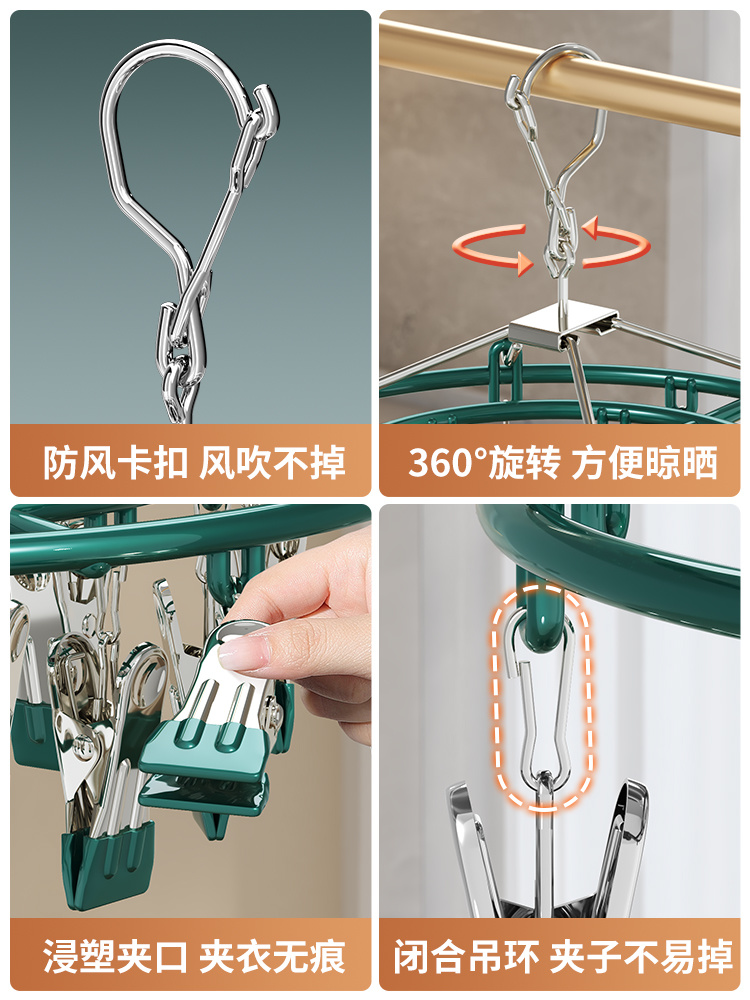 防风卡扣 风吹不掉

360°旋转 方便晾晒

浸塑夹口 夹衣无痕

闭合吊环 夹子不易掉