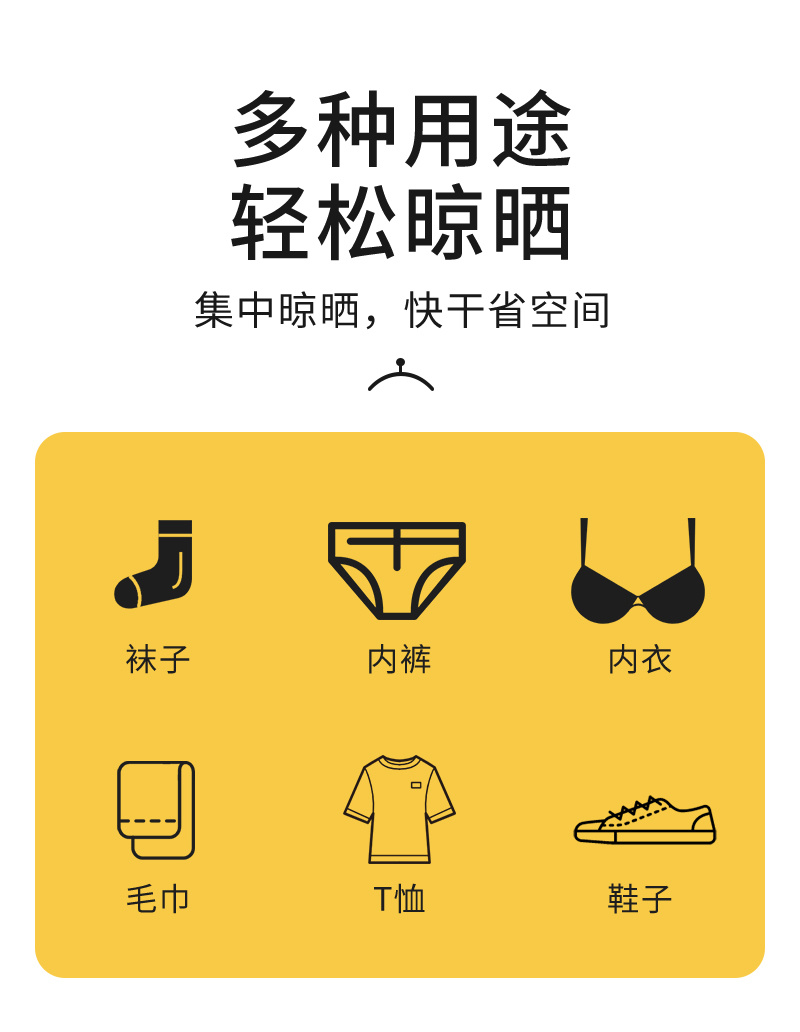 多种用途
轻松晾晒

集中晾晒，快干省空间

袜子

内裤

内衣

毛巾

T恤

鞋子