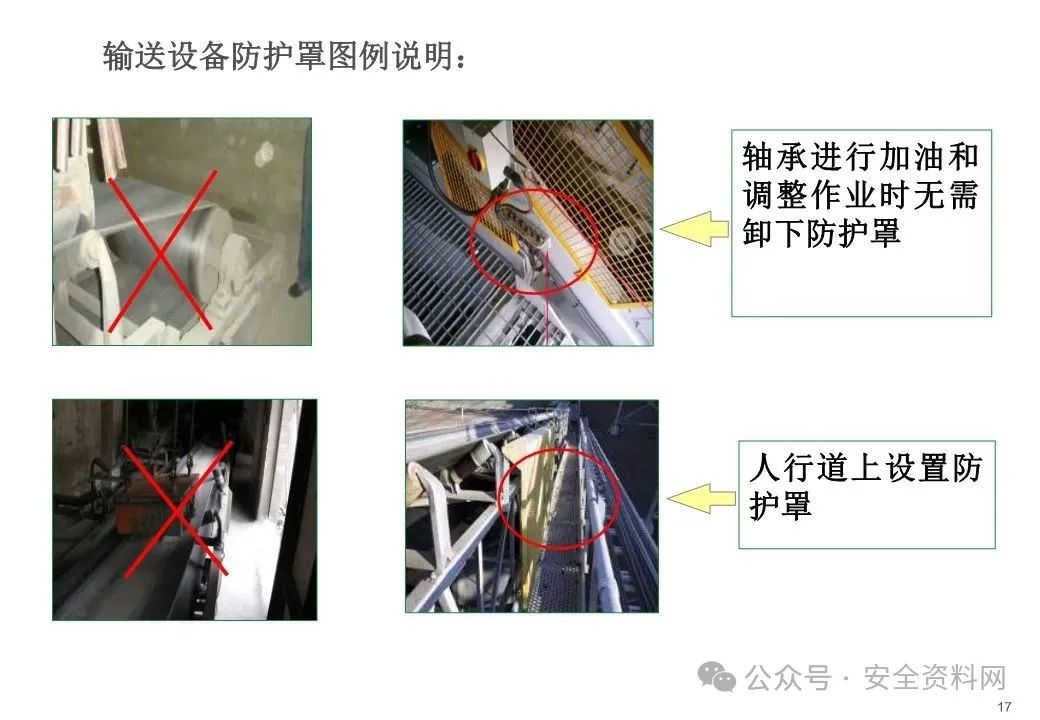 输送设备防护罩图例说明：

轴承进行加油和调整作业时无需卸下防护罩

人行道上设置防护罩

公众号 · 安全资料网

17