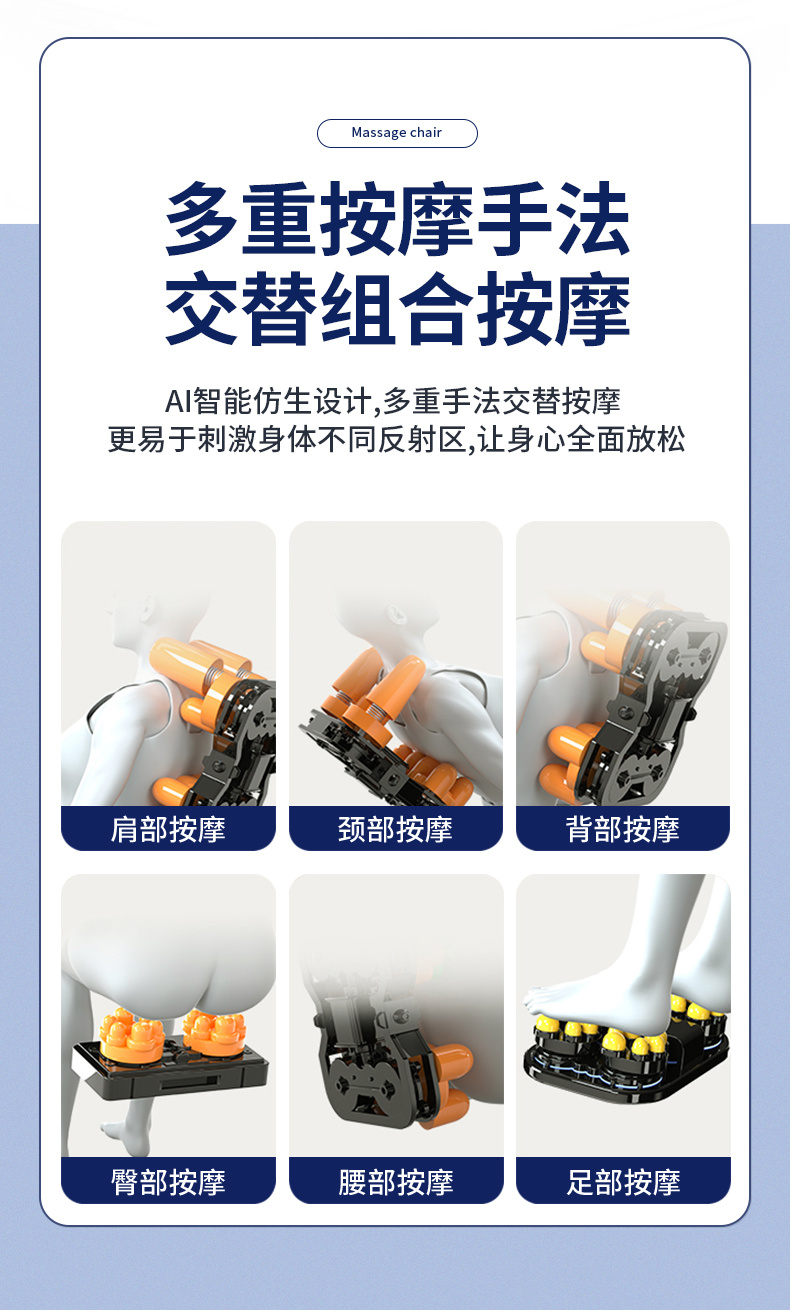 Massage chair

多重按摩手法
交替组合按摩

AI智能仿生设计,多重手法交替按摩
更易于刺激身体不同反射区,让身心全面放松

肩部按摩

颈部按摩

背部按摩

臀部按摩

腰部按摩

足部按摩