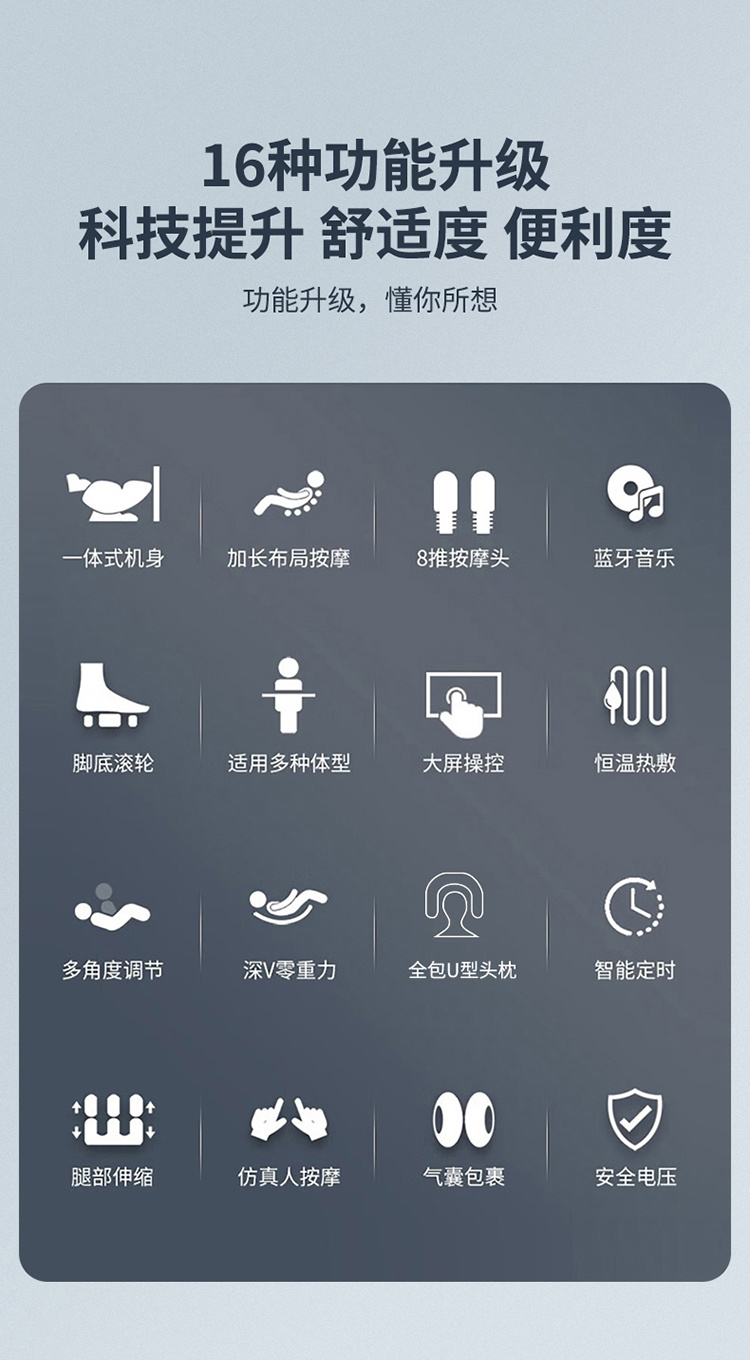 16种功能升级
科技提升 舒适度 便利度

功能升级，懂你所想

一体式机身

加长布局按摩

8推按摩头

蓝牙音乐

脚底滚轮

适用多种体型

大屏操控

恒温热敷

多角度调节

深V零重力

全包U型头枕

智能定时

腿部伸缩

仿真人按摩

气囊包裹

安全电压