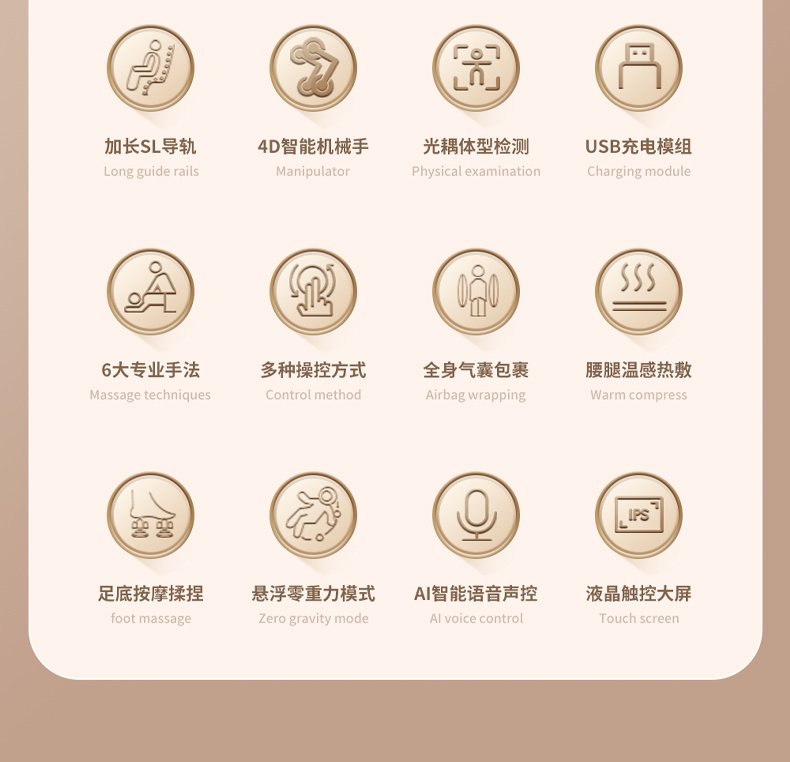 加长SL导轨
Long guide rails

4D智能机械手
Manipulator

光耦体型检测
Physical examination

USB充电模组
Charging module

6大专业手法
Massage techniques

多种操控方式
Control method

全身气囊包裹
Airbag wrapping

腰腿温感热敷
Warm compress

足底按摩揉捏
foot massage

悬浮零重力模式
Zero gravity mode

AI智能语音声控
AI voice control

液晶触控大屏
Touch screen