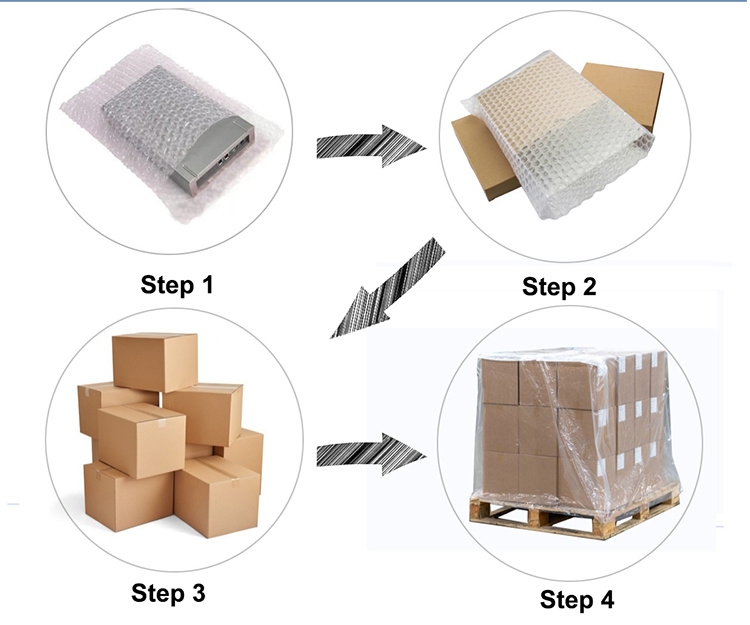 Step 1

Step 2

Step 3

Step 4