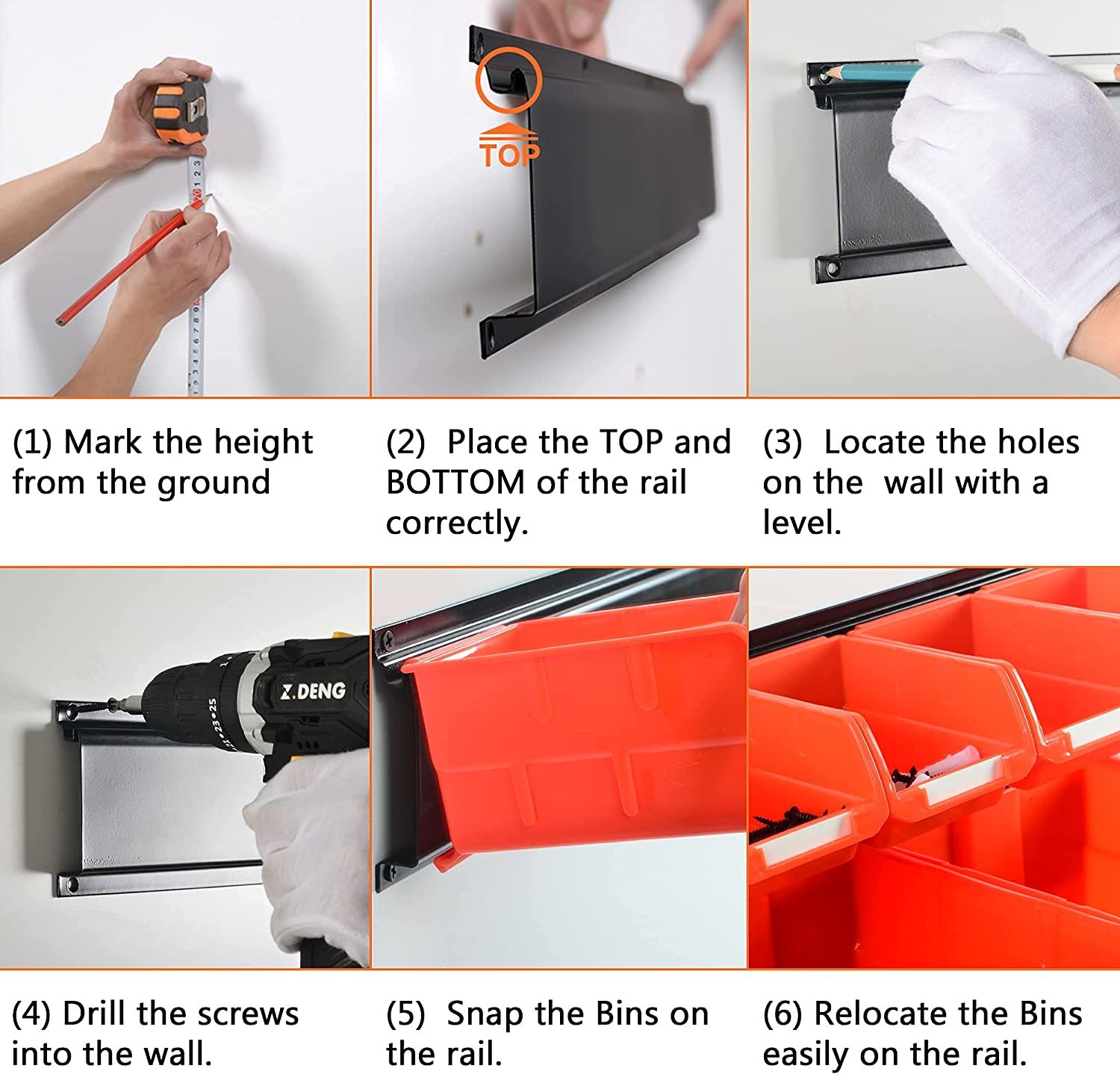 TOP

(1) Mark the height from the ground

(2) Place the TOP and BOTTOM of the rail correctly.

(3) Locate the holes on the wall with a level.

Z.DENG

(4) Drill the screws into the wall.

(5) Snap the Bins on the rail.

(6) Relocate the Bins easily on the rail.