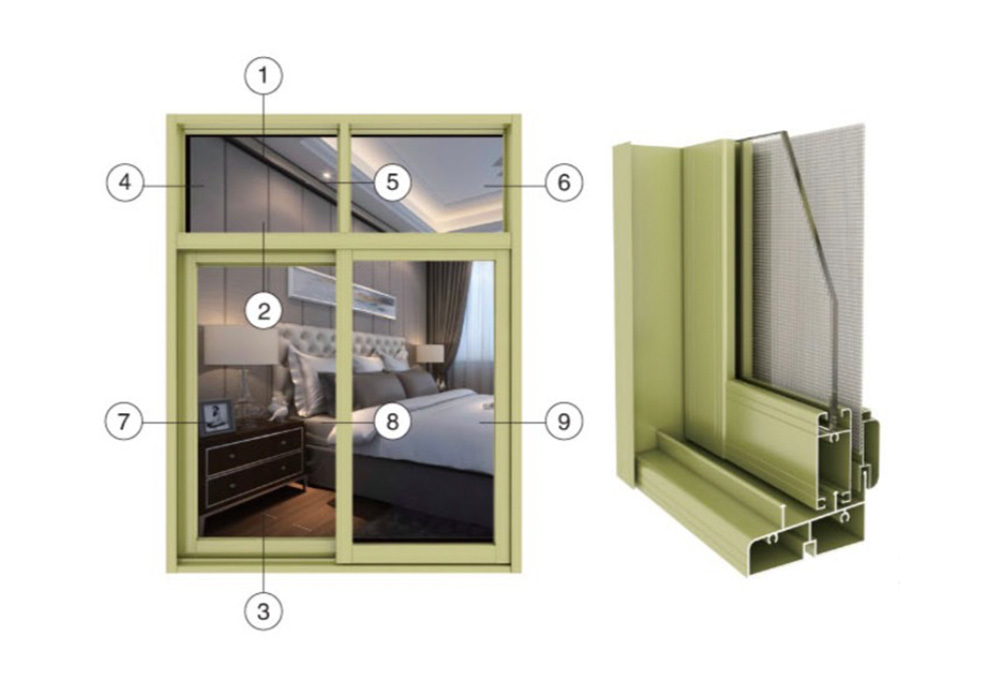 1
4
5
6
2
7
8
9
3