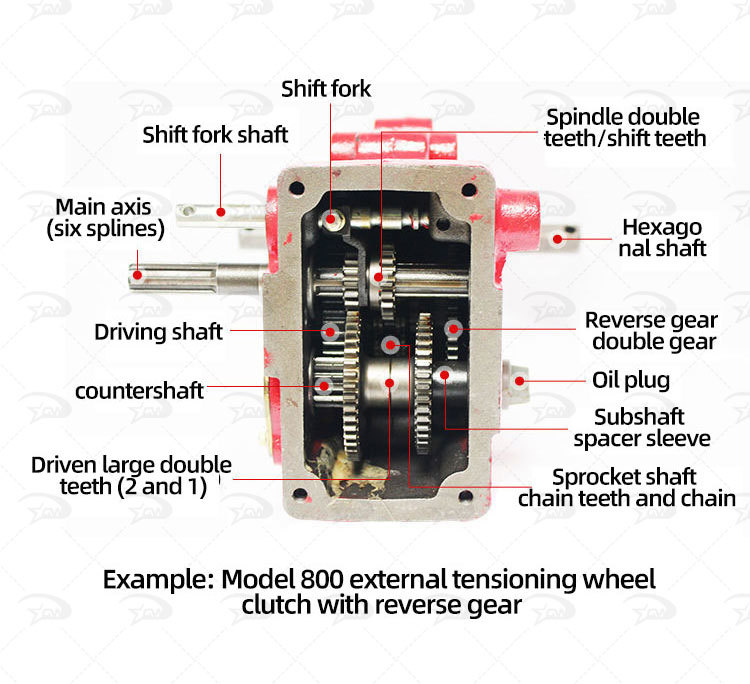 Shift fork

Shift fork shaft

Spindle double teeth/shift teeth

Main axis (six splines)

Hexagonal shaft

Driving shaft

Reverse gear double gear

countershaft

Oil plug

Subshaft spacer sleeve

Driven large double teeth (2 and 1)

Sprocket shaft chain teeth and chain

Example: Model 800 external tensioning wheel clutch with reverse gear