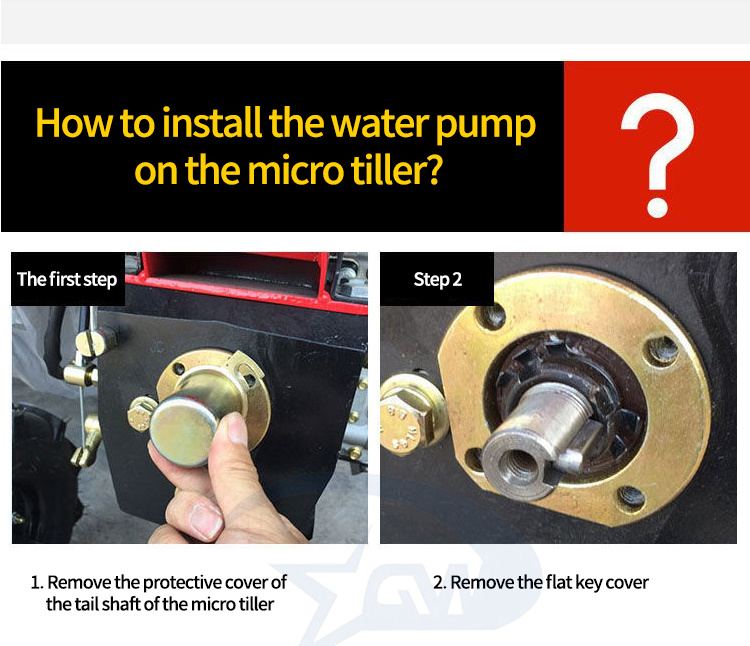 How to install the water pump on the micro tiller?

?

The first step

Step 2

1. Remove the protective cover of the tail shaft of the micro tiller

2. Remove the flat key cover